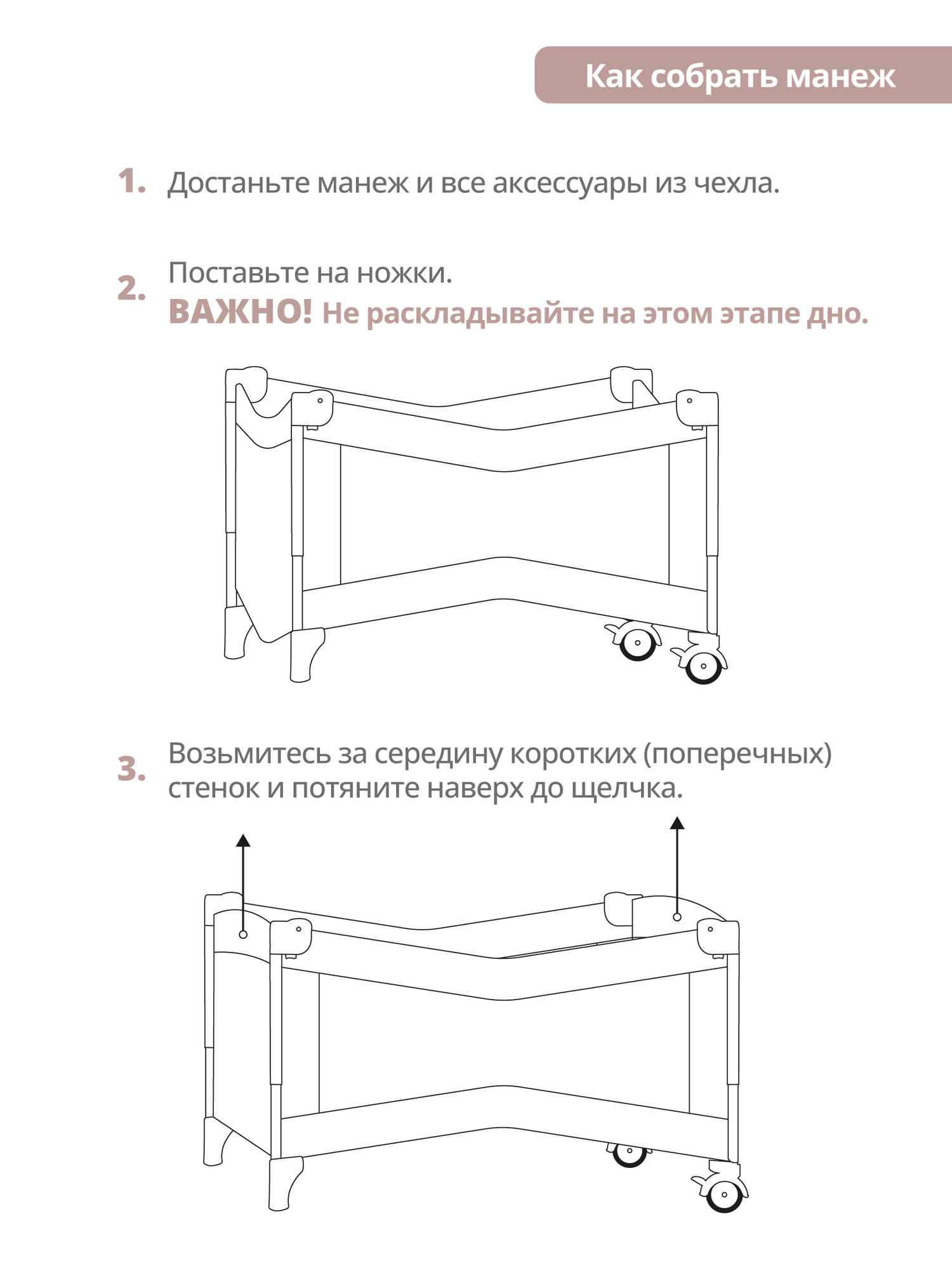 Как собрать манеж

1. Достаньте манеж и все аксессуары из чехла.

2. Поставьте на ножки.
ВАЖНО! Не раскладывайте на этом этапе дно.

3. Возьмитесь за середину коротких (поперечных) стенок и потяните наверх до щелчка.