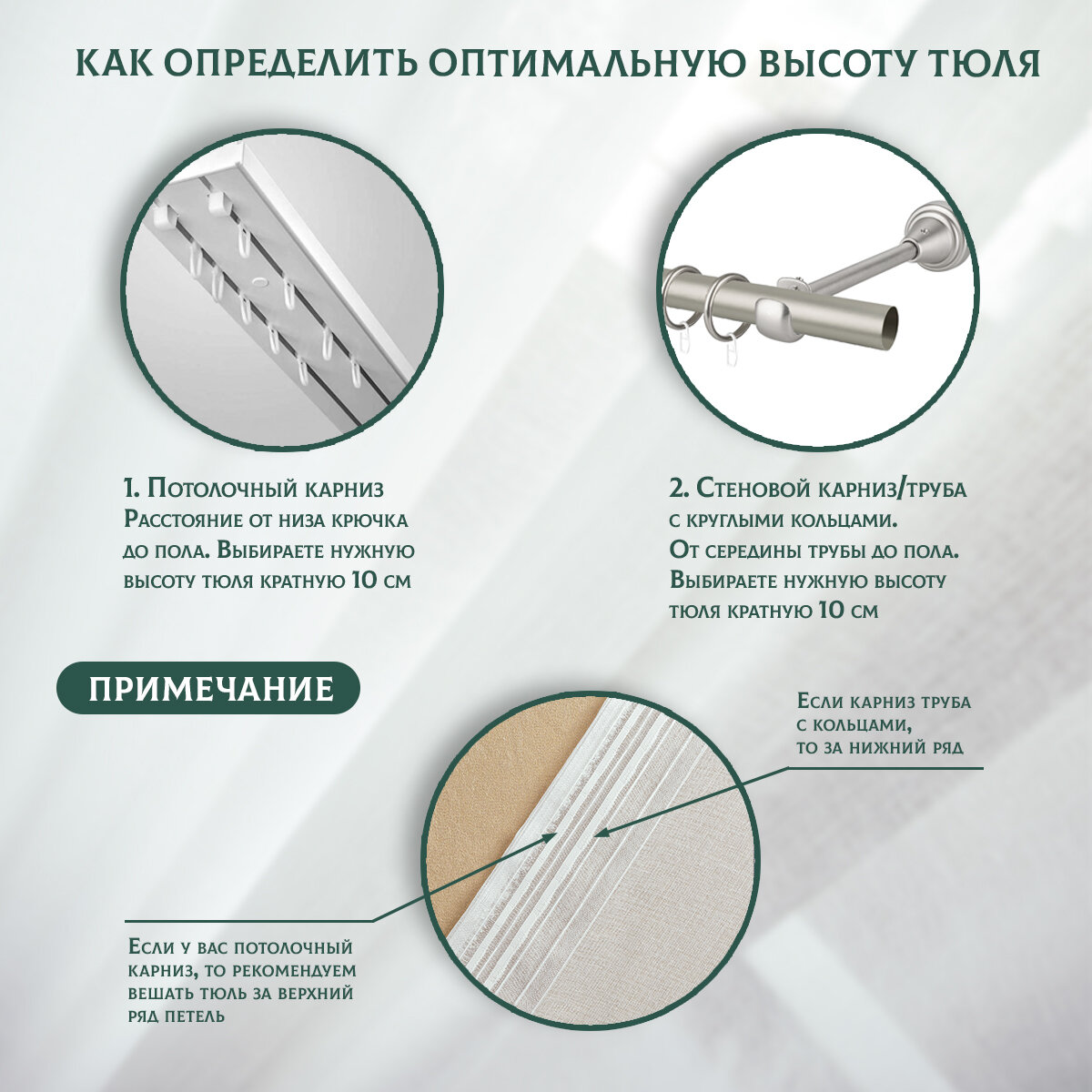 КАК ОПРЕДЕЛИТЬ ОПТИМАЛЬНУЮ ВЫСОТУ ТЮЛЯ

1. Потолочный карниз
Расстояние от низа крючка до пола. Выбираете нужную высоту тюля кратную 10 см

2. Стеновой карниз/труба с круглыми кольцами.
От середины трубы до пола.
Выбираете нужную высоту тюля кратную 10 см

ПРИМЕЧАНИЕ

Если карниз труба с кольцами, то за нижний ряд

Если у вас потолочный карниз, то рекомендуем вешать тюль за верхний ряд петель