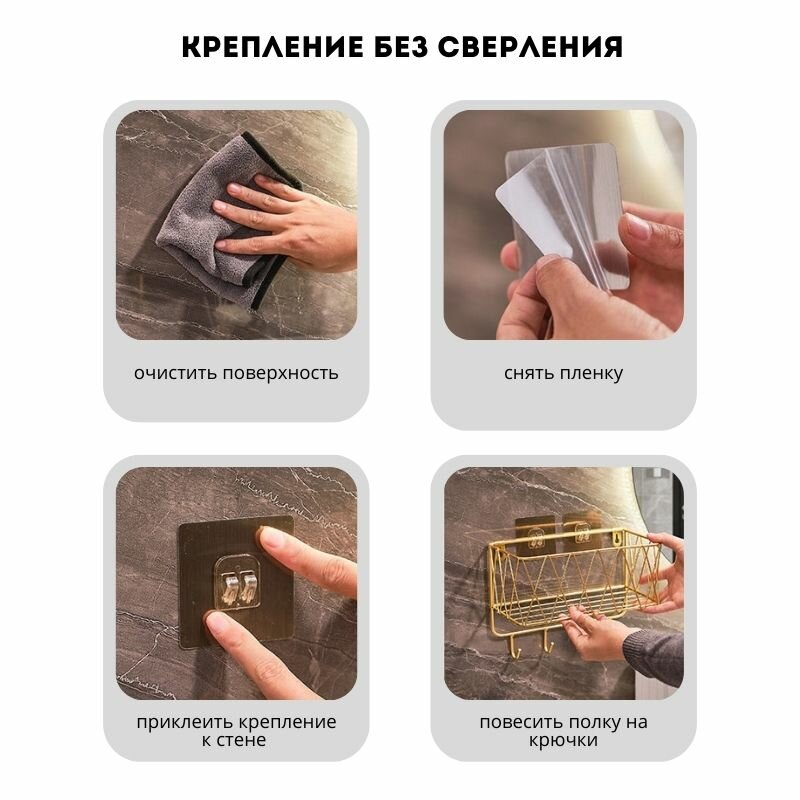 КРЕПЛЕНИЕ БЕЗ СВЕРЛЕНИЯ

очистить поверхность

снять пленку

приклеить крепление к стене

повесить полку на крючки