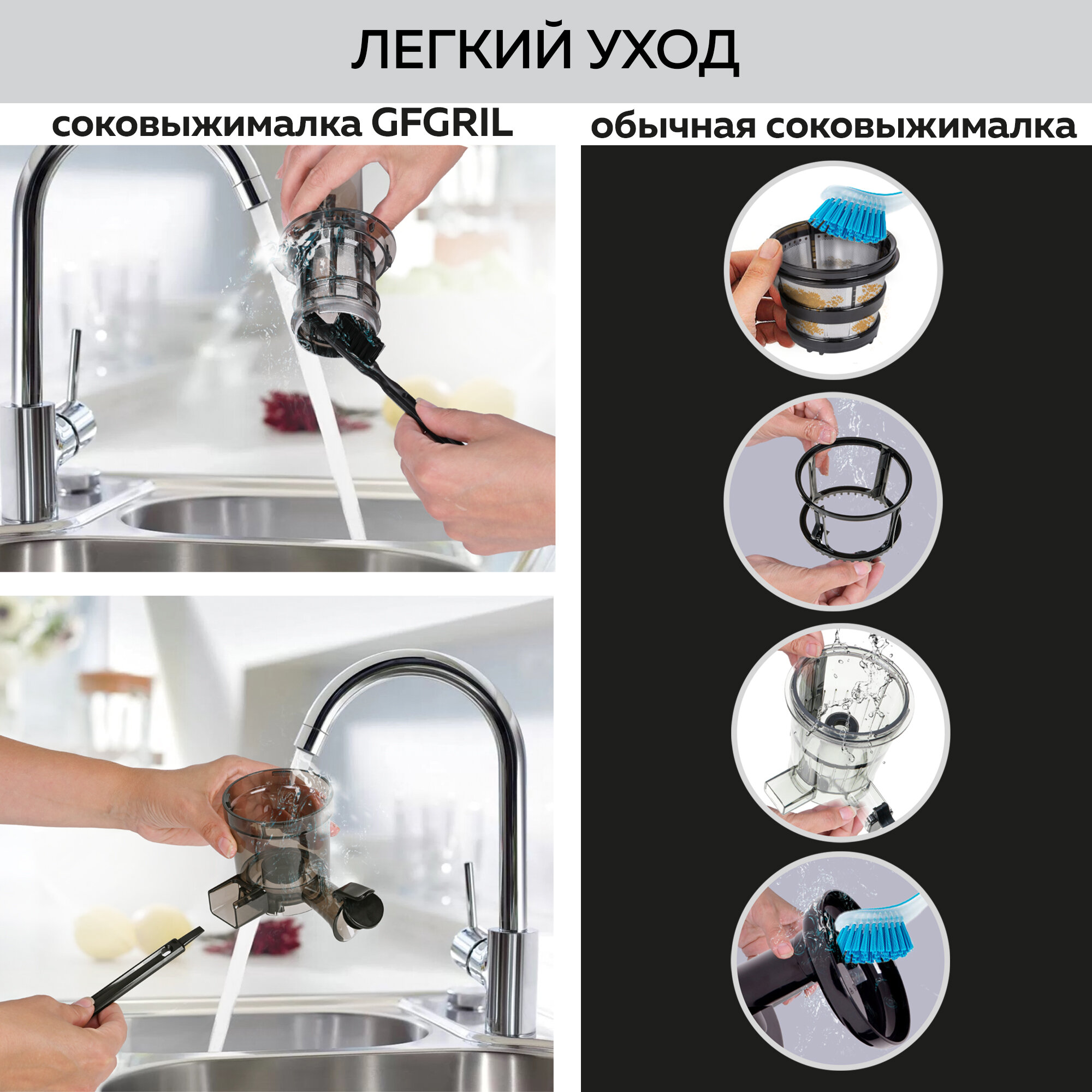 ЛЕГКИЙ УХОД

соковыжималка GFGRIL

обычная соковыжималка