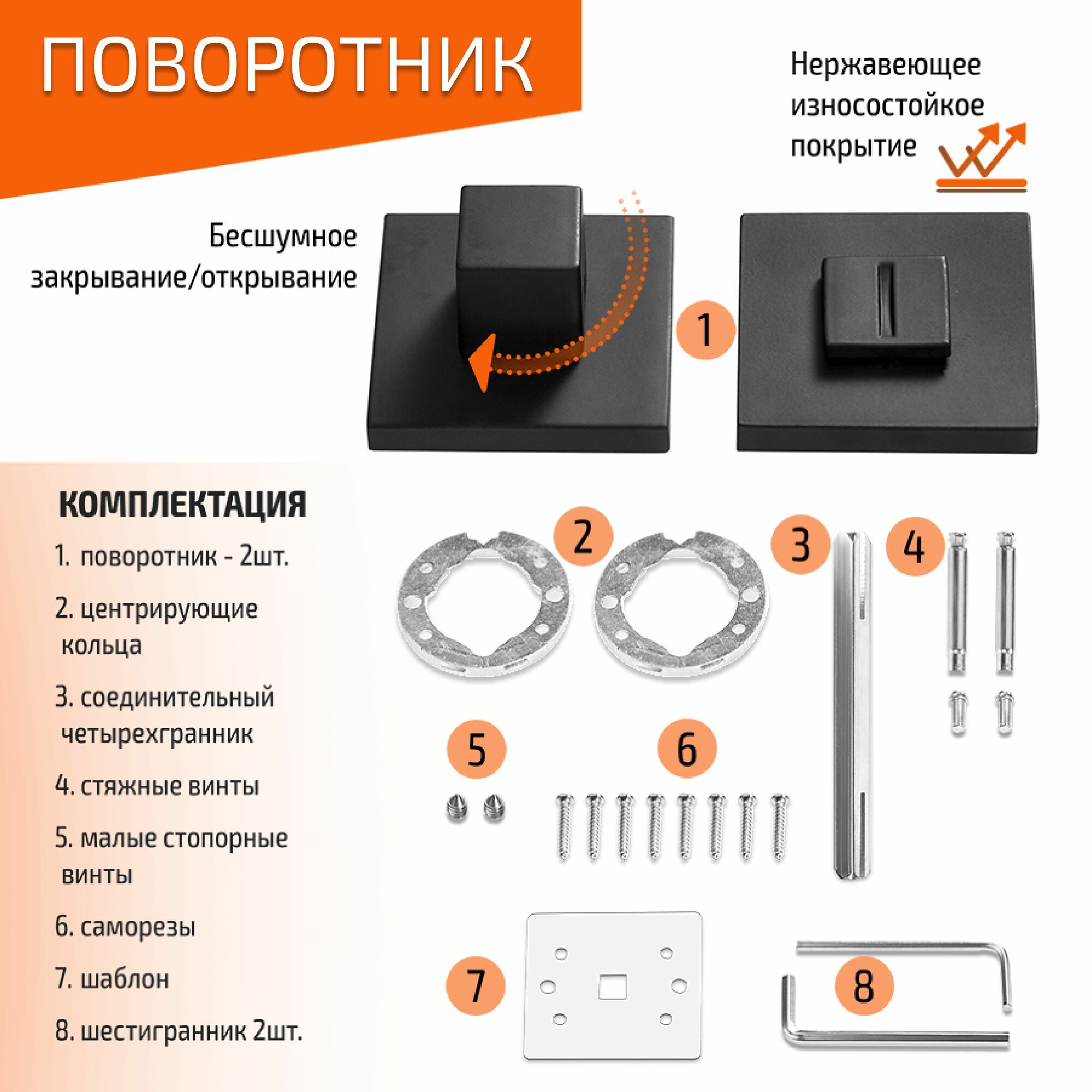 ПОВОРОТНИК

Нержавеющее износостойкое покрытие

Бесшумное закрывание/открывание

1

КОМПЛЕКТАЦИЯ

1. поворотник - 2шт.

2. центрирующие кольца

3. соединительный четырехгранник

4. стяжные винты

5. малые стопорные винты

6. саморезы

7. шаблон

8. шестигранник 2шт.

2

3

4

5

6

7

8