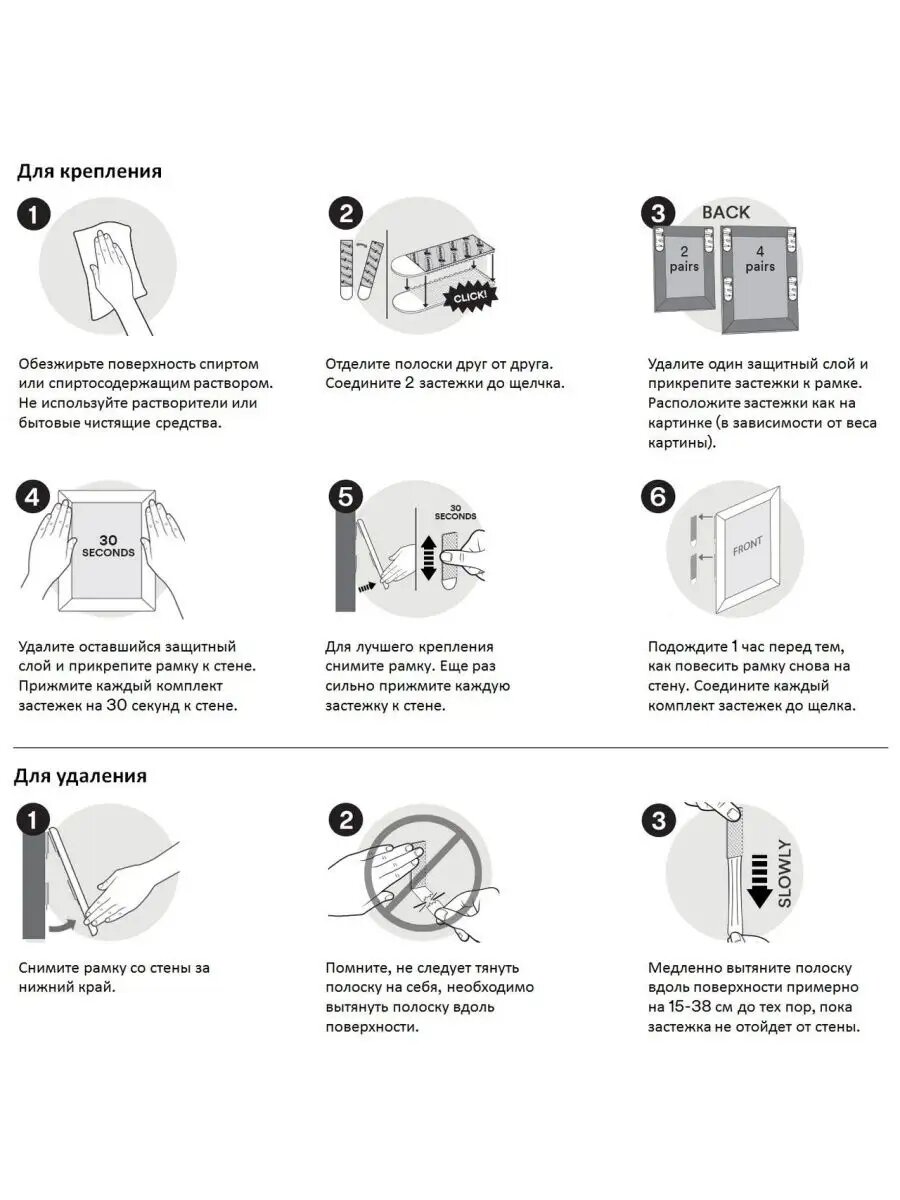 Для крепления

1

Обезжирьте поверхность спиртом или спиртосодержащим раствором. Не используйте растворители или бытовые чистящие средства.

2

CLICK!

Отделите полоски друг от друга. Соедините 2 застежки до щелчка.

3

BACK

2 pairs

4 pairs

Удалите один защитный слой и прикрепите застежки к рамке. Расположите застежки как на картинке (в зависимости от веса картины).

4

30 SECONDS

Удалите оставшийся защитный слой и прикрепите рамку к стене. Прижмите каждый комплект застежек на 30 секунд к стене.

5

30 SECONDS

Для лучшего крепления снимите рамку. Еще раз сильно прижмите каждую застежку к стене.

6

FRONT

Подождите 1 час перед тем, как повесить рамку снова на стену. Соедините каждый комплект застежек до щелка.

Для удаления

1

Снимите рамку со стены за нижний край.

2

Помните, не следует тянуть полоску на себя, необходимо вытянуть полоску вдоль поверхности.

3

SLOWLY

Медленно вытяните полоску вдоль поверхности примерно на 15-38 см до тех пор, пока застежка не отойдет от стены.