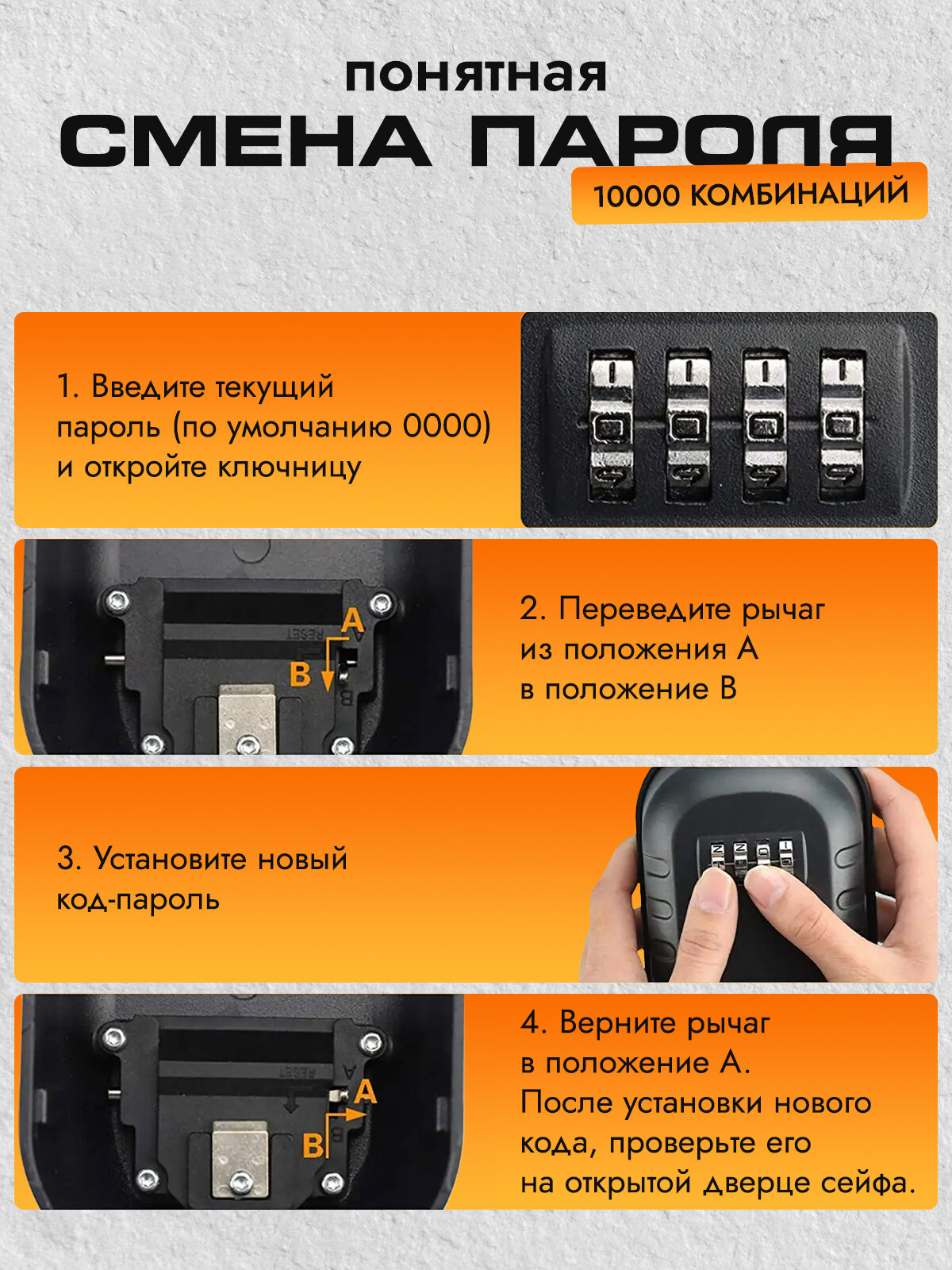 понятная
СМЕНА ПАРОЛЯ
10000 КОМБИНАЦИЙ

1. Введите текущий пароль (по умолчанию 0000) и откройте ключницу

RESET
A
B

2. Переведите рычаг из положения А в положение В

3. Установите новый код-пароль

RESET
A
B

4. Верните рычаг в положение А. После установки нового кода, проверьте его на открытой дверце сейфа.