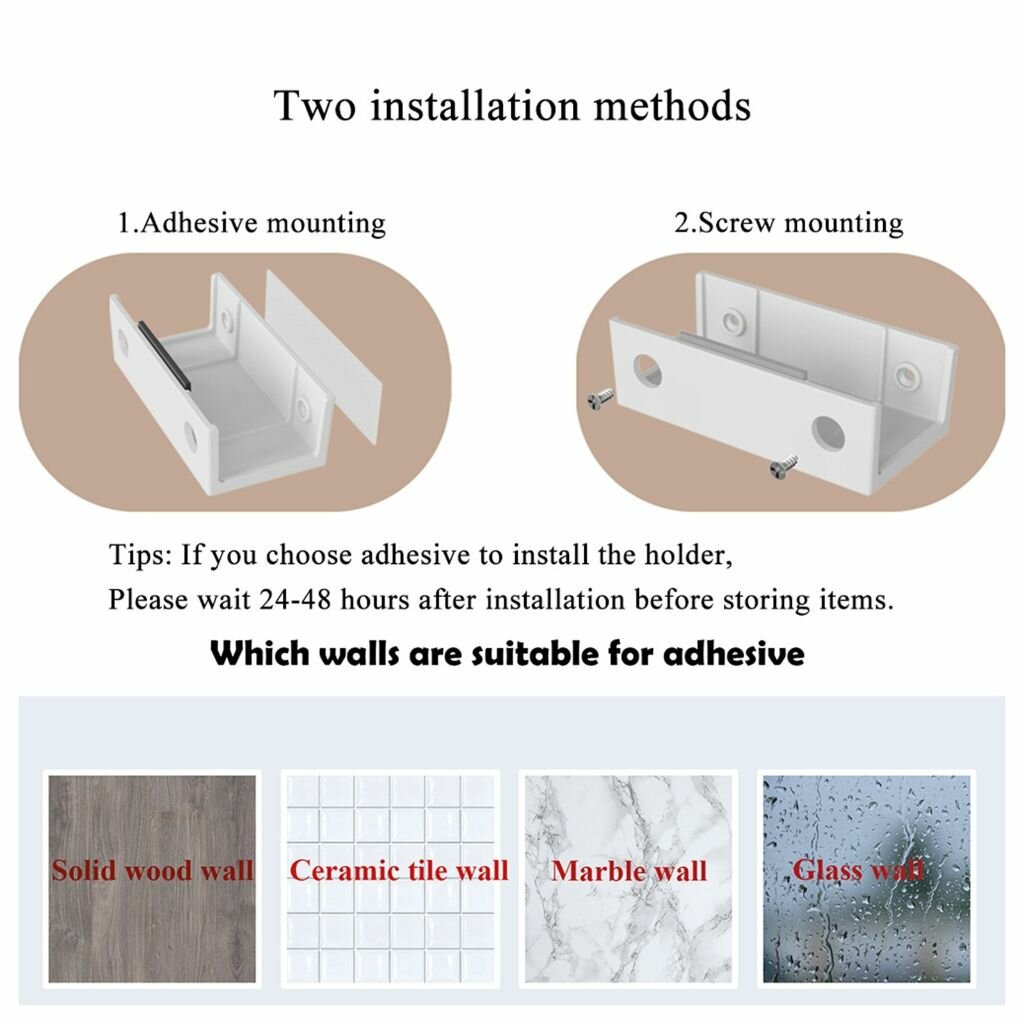 Two installation methods

1.Adhesive mounting

2.Screw mounting

Tips: If you choose adhesive to install the holder,
Please wait 24-48 hours after installation before storing items.

Which walls are suitable for adhesive

Solid wood wall

Ceramic tile wall

Marble wall

Glass wall