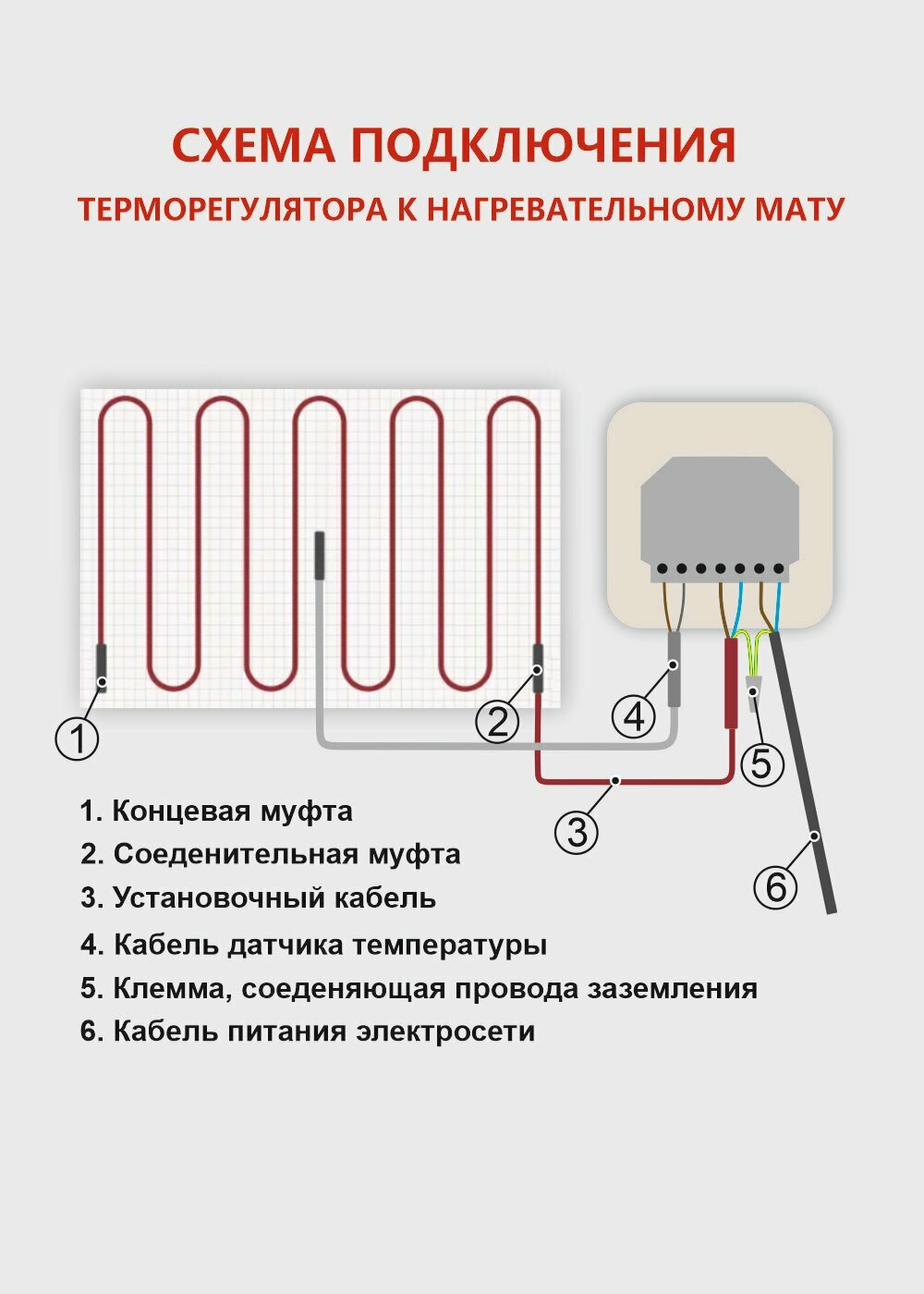 СХЕМА ПОДКЛЮЧЕНИЯ
ТЕРМОРЕГУЛЯТОРА К НАГРЕВАТЕЛЬНОМУ МАТУ

1
2
4
5
3
6

1. Концевая муфта
2. Соеденительная муфта
3. Установочный кабель
4. Кабель датчика температуры
5. Клемма, соеденяющая провода заземления
6. Кабель питания электросети