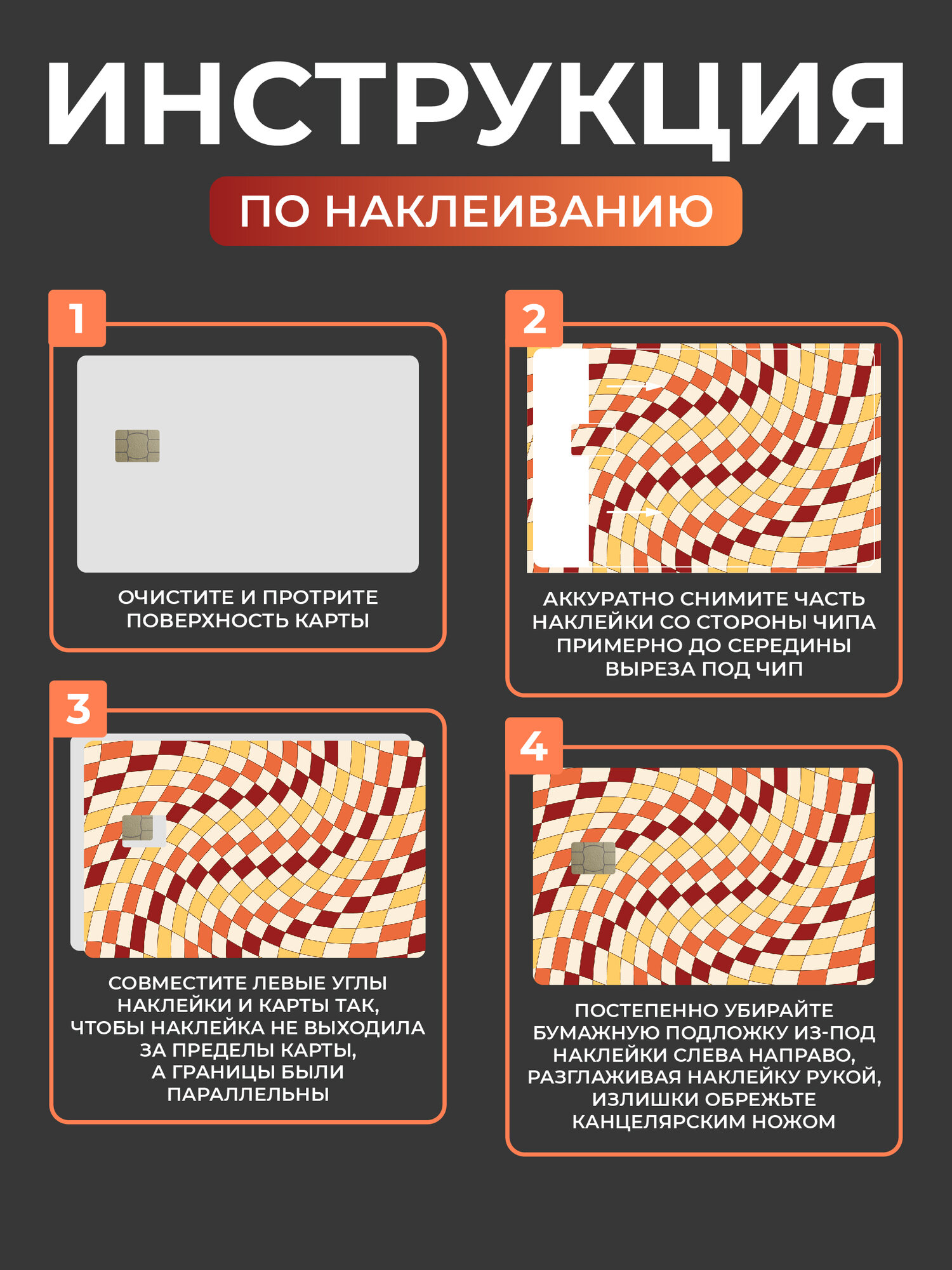 ИНСТРУКЦИЯ

ПО НАКЛЕИВАНИЮ

1

ОЧИСТИТЕ И ПРОТРИТЕ ПОВЕРХНОСТЬ КАРТЫ

2

АККУРАТНО СНИМИТЕ ЧАСТЬ НАКЛЕЙКИ СО СТОРОНЫ ЧИПА ПРИМЕРНО ДО СЕРЕДИНЫ ВЫРЕЗА ПОД ЧИП

3

СОВМЕСТИТЕ ЛЕВЫЕ УГЛЫ НАКЛЕЙКИ И КАРТЫ ТАК, ЧТОБЫ НАКЛЕЙКА НЕ ВЫХОДИЛА ЗА ПРЕДЕЛЫ КАРТЫ, А ГРАНИЦЫ БЫЛИ ПАРАЛЛЕЛЬНЫ

4

ПОСТЕПЕННО УБИРАЙТЕ БУМАЖНУЮ ПОДЛОЖКУ ИЗ-ПОД НАКЛЕЙКИ СЛЕВА НАПРАВО, РАЗГЛАЖИВАЯ НАКЛЕЙКУ РУКОЙ, ИЗЛИШКИ ОБРЕЖЬТЕ КАНЦЕЛЯРСКИМ НОЖОМ