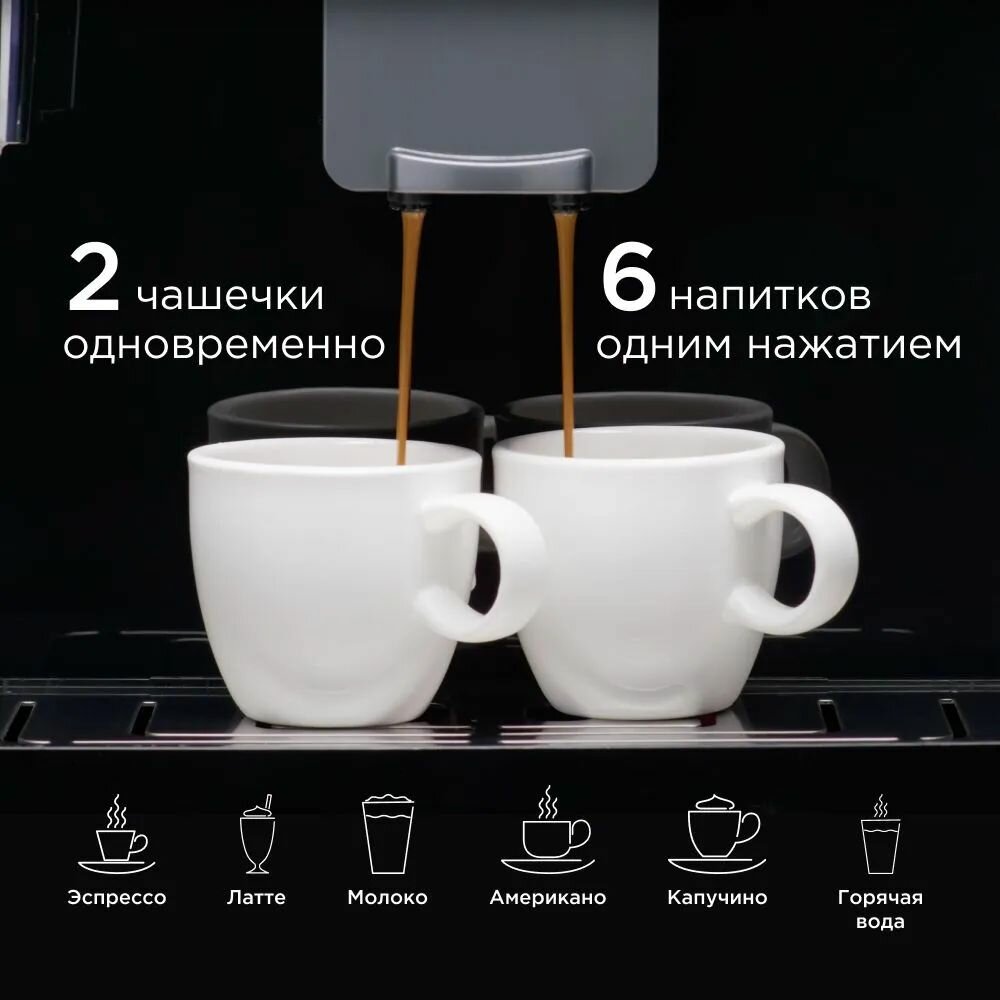 2 чашечки одновременно

6 напитков одним нажатием

Эспрессо

Латте

Молоко

Американо

Капучино

Горячая вода