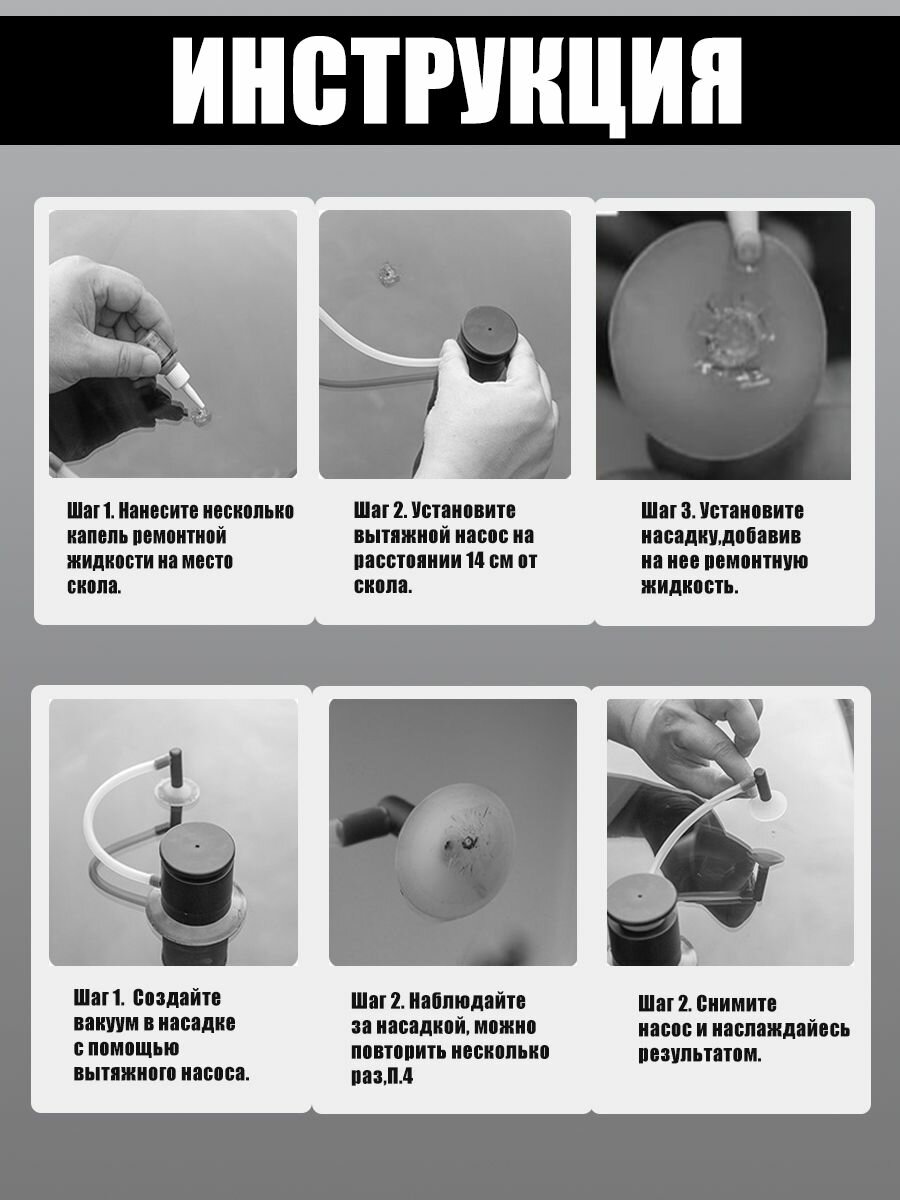 ИНСТРУКЦИЯ

Шаг 1. Нанесите несколько капель ремонтной жидкости на место скола.

Шаг 2. Установите вытяжной насос на расстоянии 14 см от скола.

Шаг 3. Установите насадку,добавив на нее ремонтную жидкость.

Шаг 1. Создайте вакуум в насадке с помощью вытяжного насоса.

Шаг 2. Наблюдайте за насадкой, можно повторить несколько раз,П.4

Шаг 2. Снимите насос и наслаждайесь результатом.