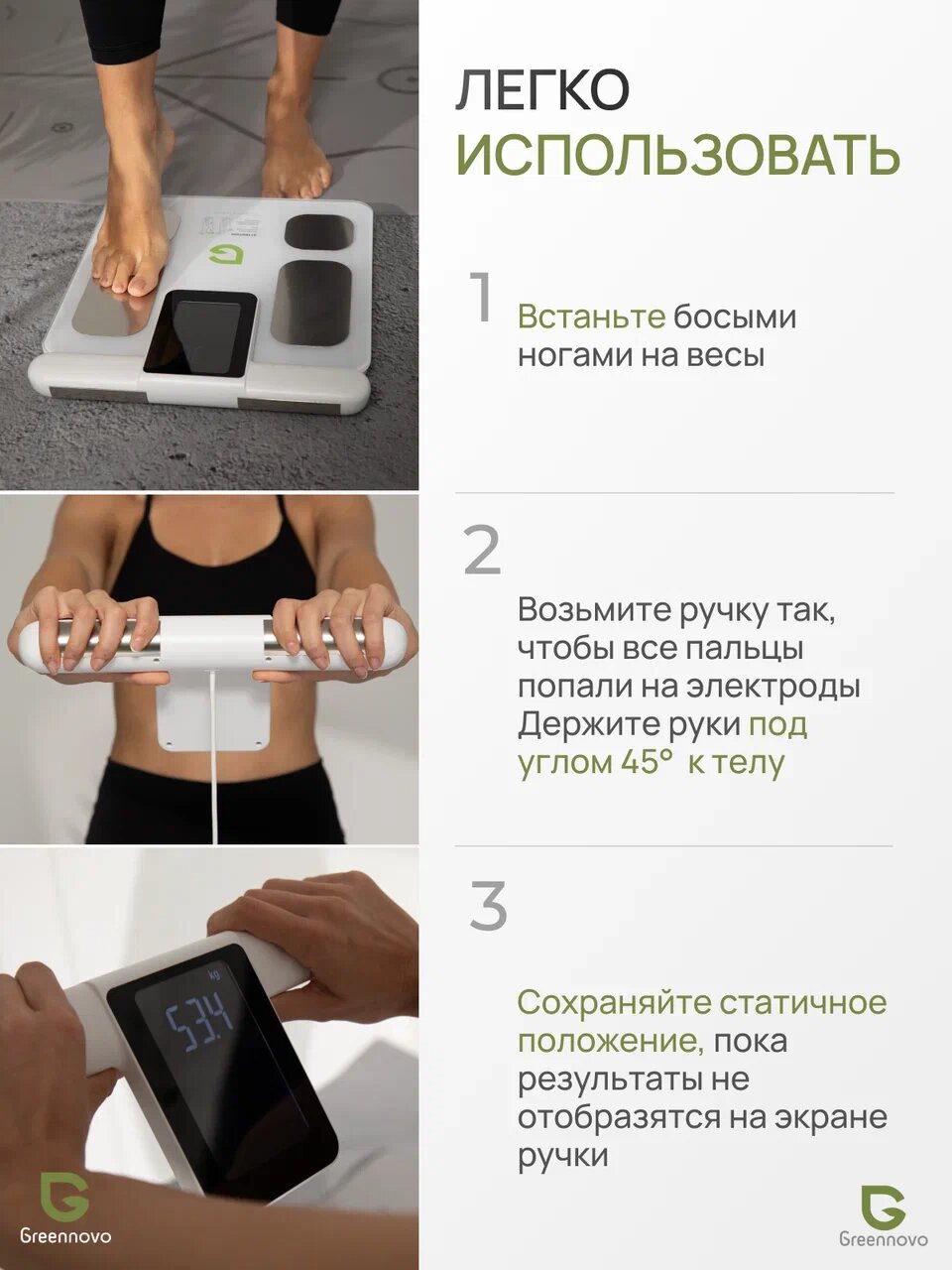 ЛЕГКО ИСПОЛЬЗОВАТЬ

1

Встаньте босыми ногами на весы

2

Возьмите ручку так, чтобы все пальцы попали на электроды Держите руки под углом 45° к телу

3

Сохраняйте статичное положение, пока результаты не отобразятся на экране ручки

kg
53.4

Greennovo

Greennovo