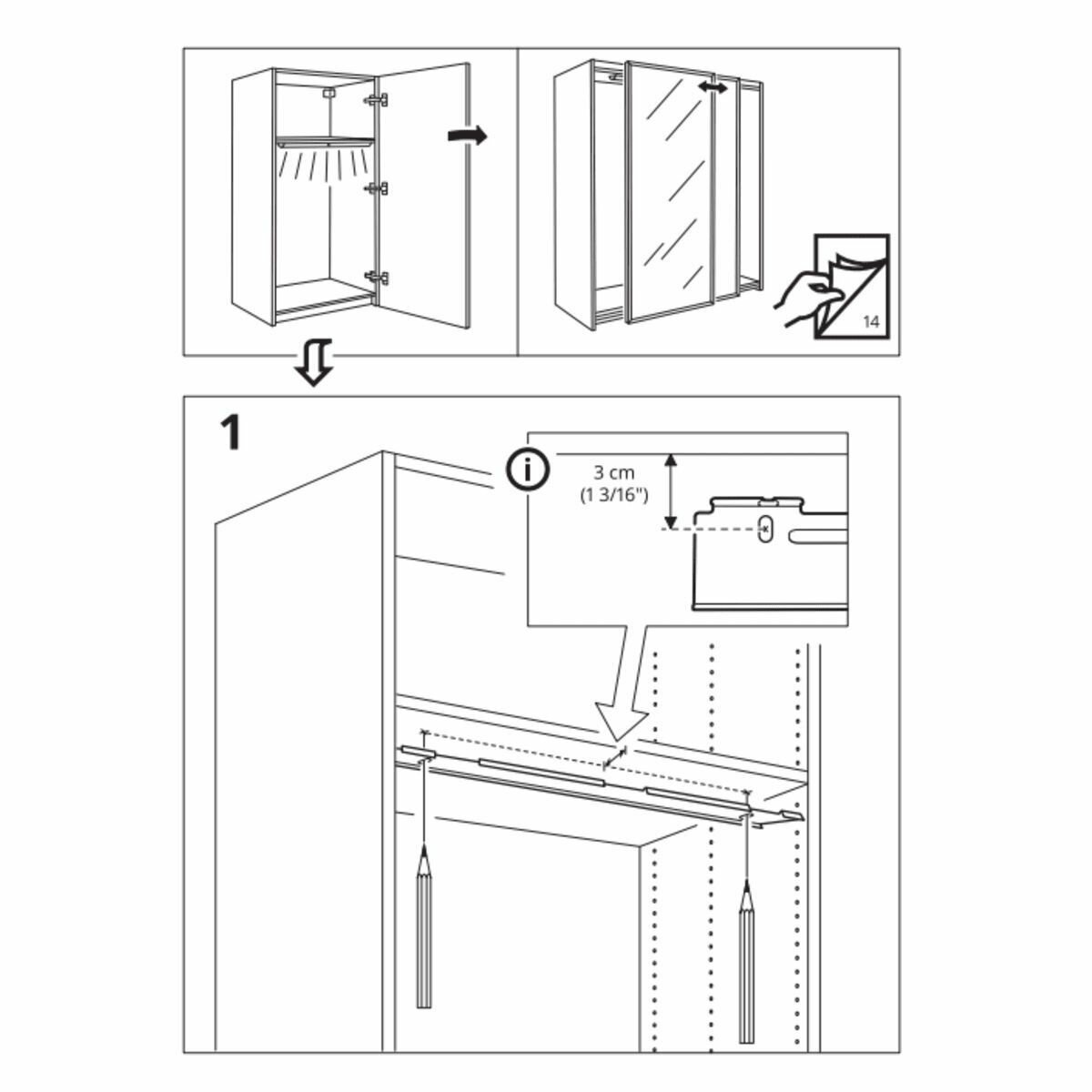 14

1

3 cm
(1 3/16")