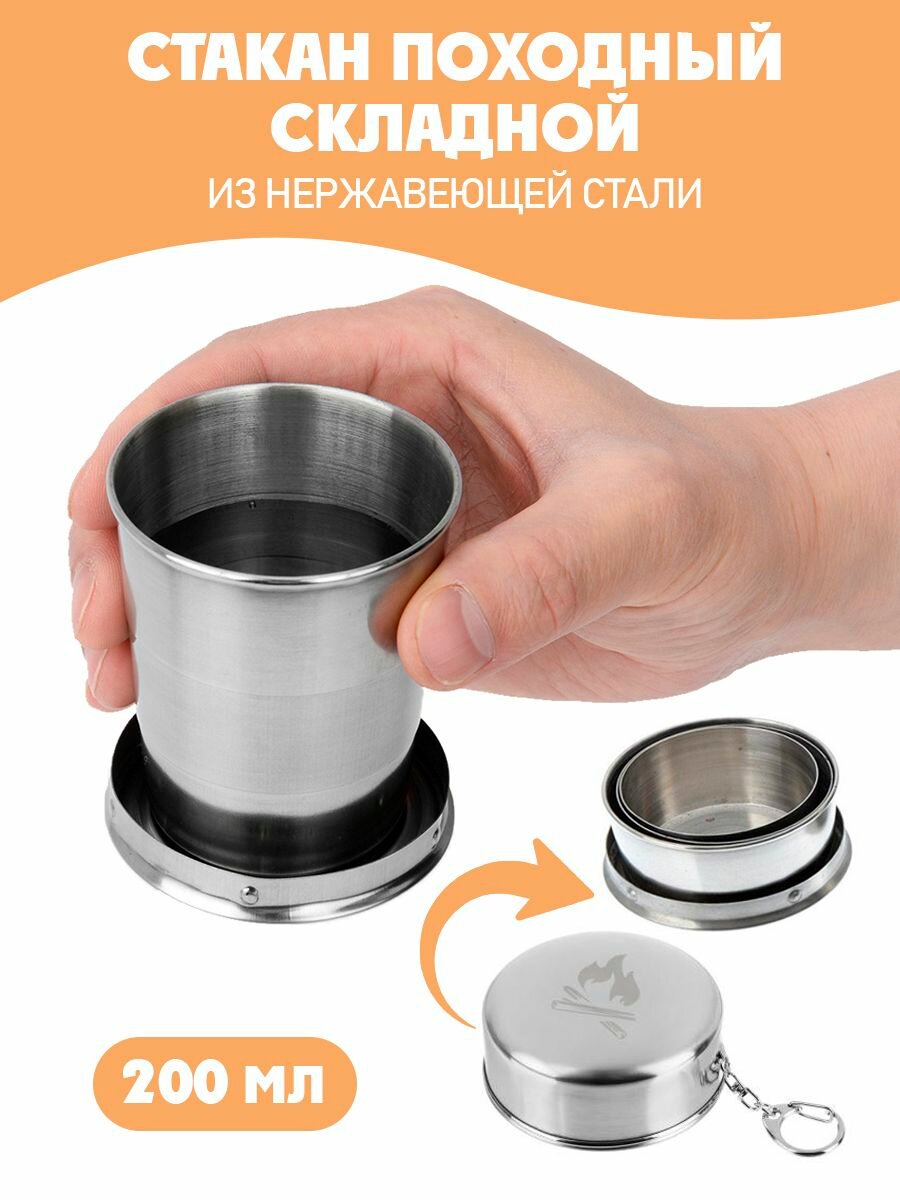 СТАКАН ПОХОДНЫЙ СКЛАДНОЙ
ИЗ НЕРЖАВЕЮЩЕЙ СТАЛИ

200 МЛ