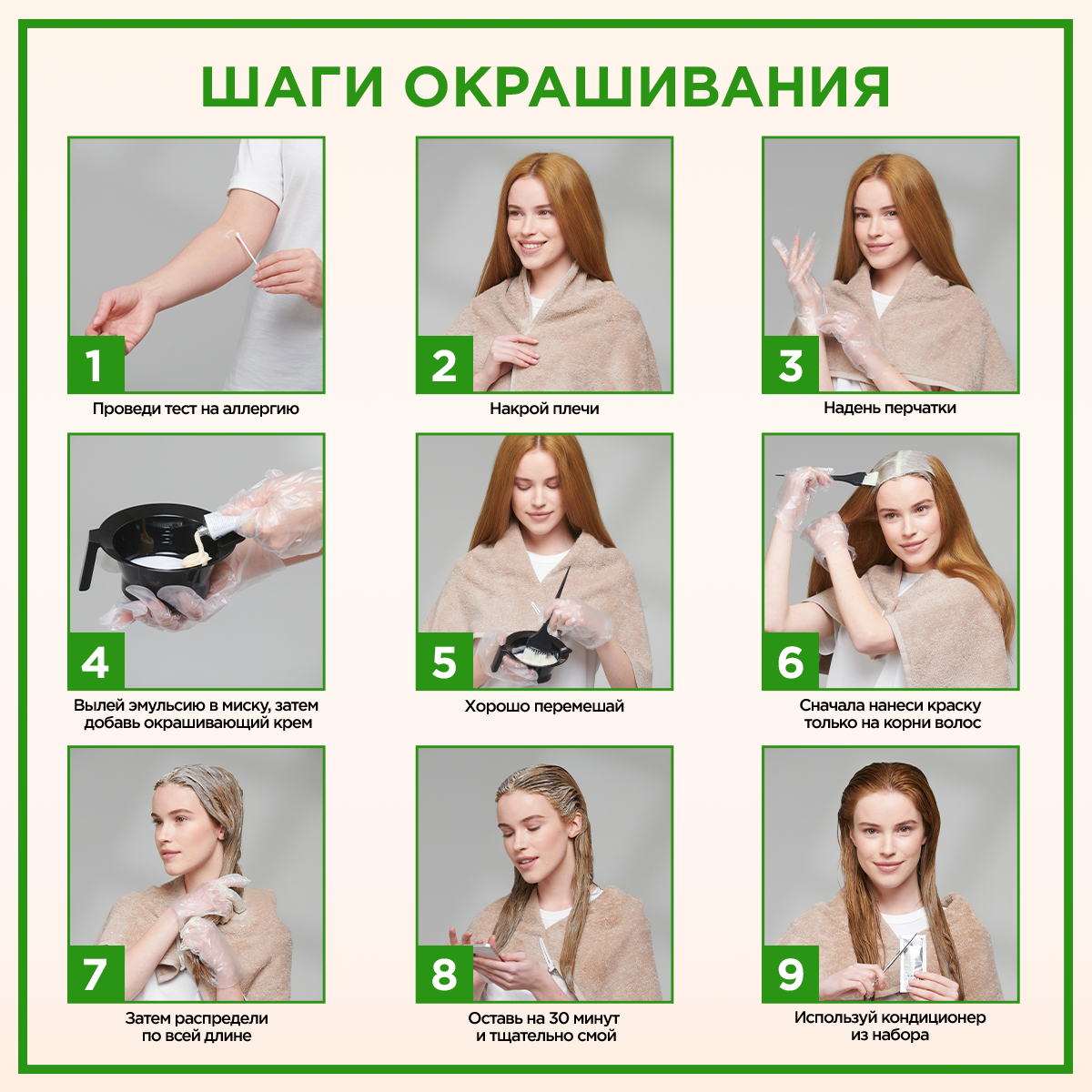 ШАГИ ОКРАШИВАНИЯ

1
Проведи тест на аллергию

2
Накрой плечи

3
Надень перчатки

4
Вылей эмульсию в миску, затем добавь окрашивающий крем

5
Хорошо перемешай

6
Сначала нанеси краску только на корни волос

7
Затем распредели по всей длине

8
Оставь на 30 минут и тщательно смой

9
Используй кондиционер из набора