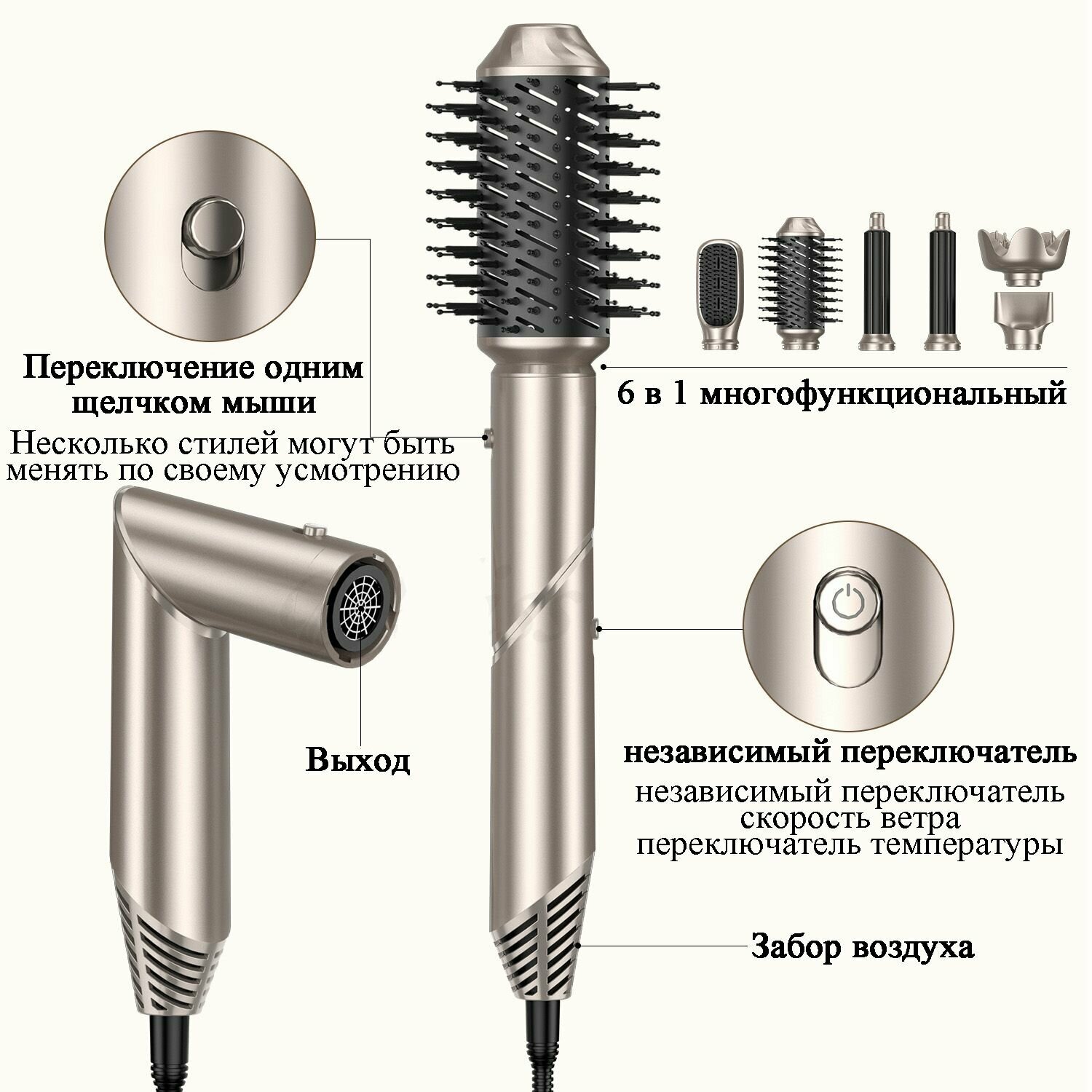 Переключение одним щелчком мыши
Несколько стилей могут быть менять по своему усмотрению

6 в 1 многофункциональный

Выход

независимый переключатель
независимый переключатель скорость ветра переключатель температуры

Забор воздуха