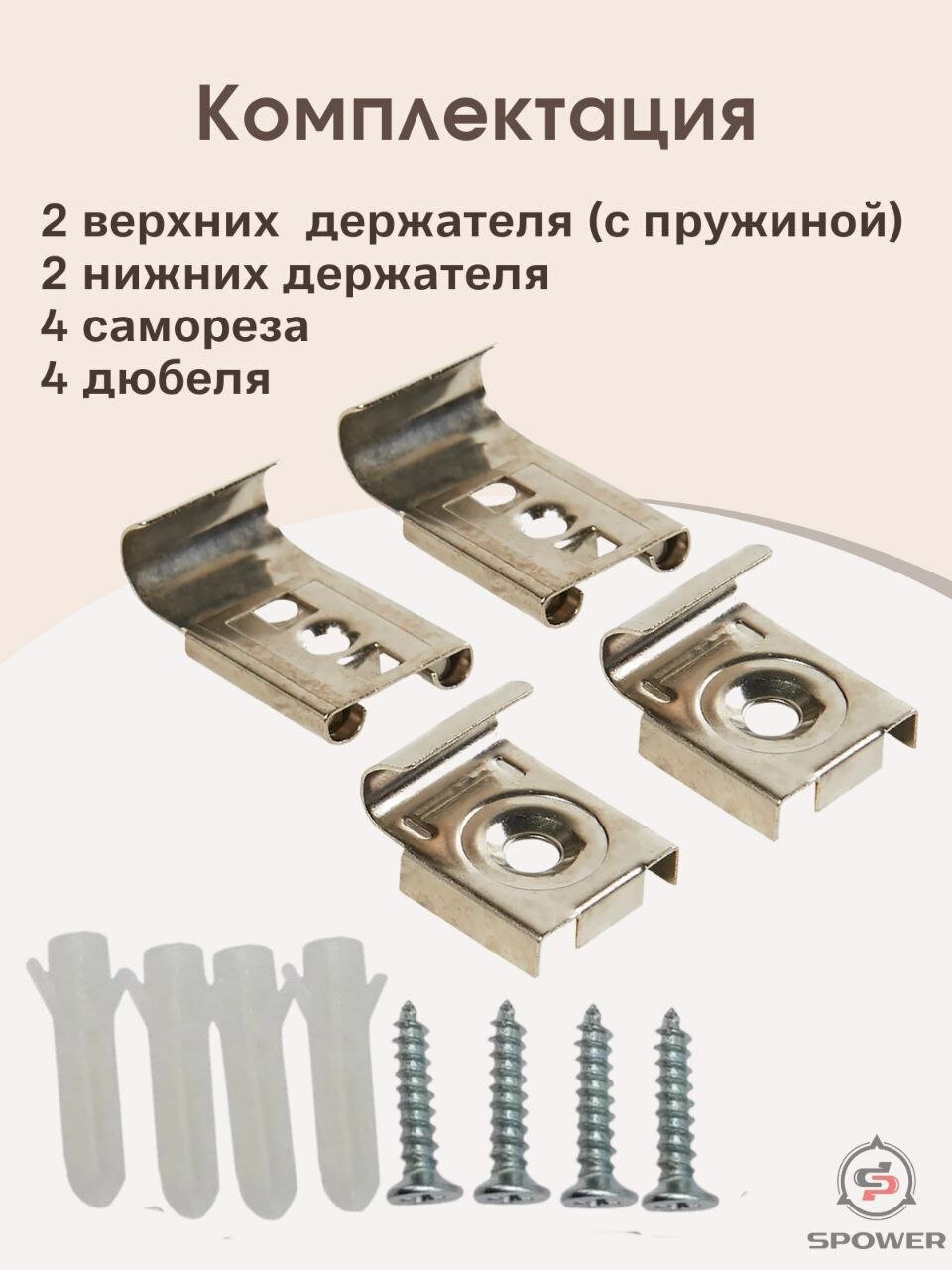 Комплектация

2 верхних держателя (с пружиной)
2 нижних держателя
4 самореза
4 дюбеля

SPOWER