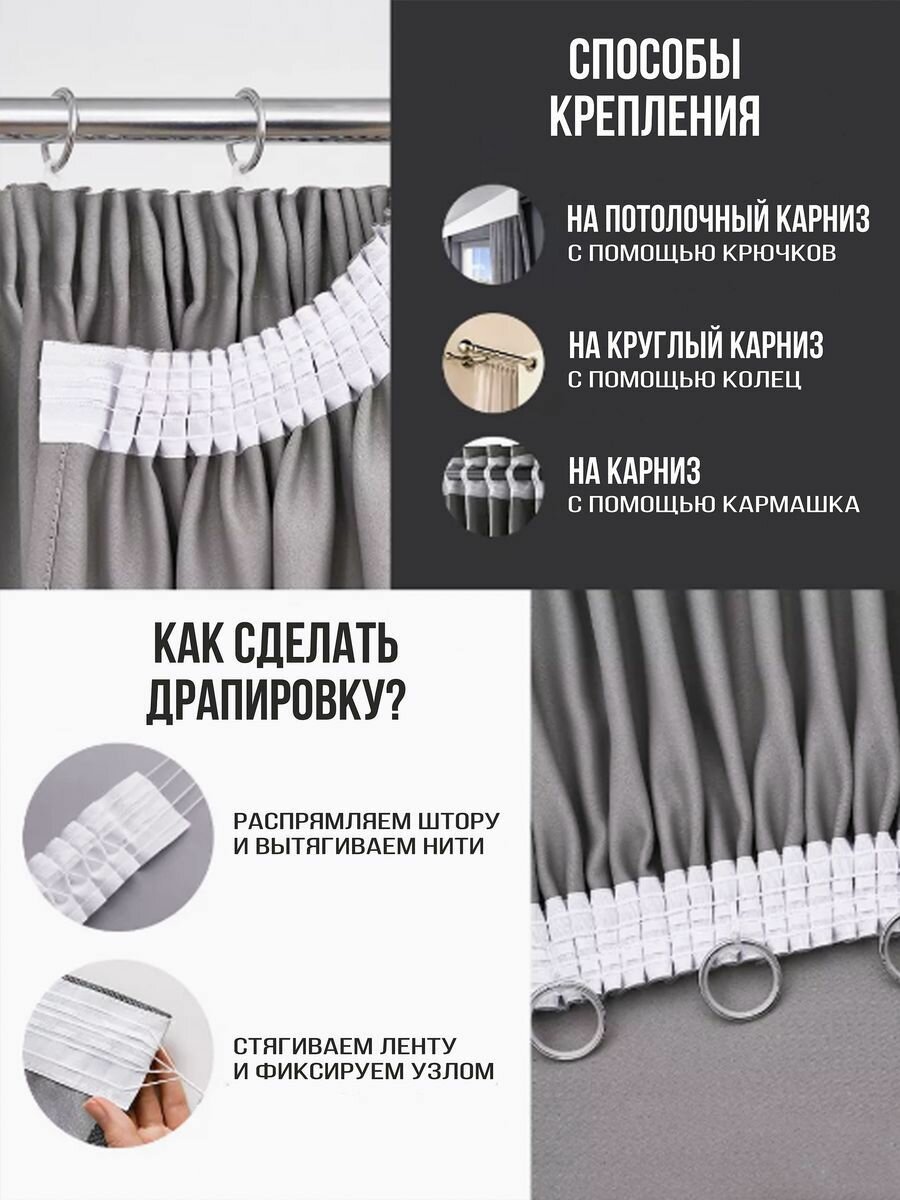 СПОСОБЫ КРЕПЛЕНИЯ

НА ПОТОЛОЧНЫЙ КАРНИЗ
С ПОМОЩЬЮ КРЮЧКОВ

НА КРУГЛЫЙ КАРНИЗ
С ПОМОЩЬЮ КОЛЕЦ

НА КАРНИЗ
С ПОМОЩЬЮ КАРМАШКА

КАК СДЕЛАТЬ ДРАПИРОВКУ?

РАСПРЯМЛЯЕМ ШТОРУ
И ВЫТЯГИВАЕМ НИТИ

СТЯГИВАЕМ ЛЕНТУ
И ФИКСИРУЕМ УЗЛОМ