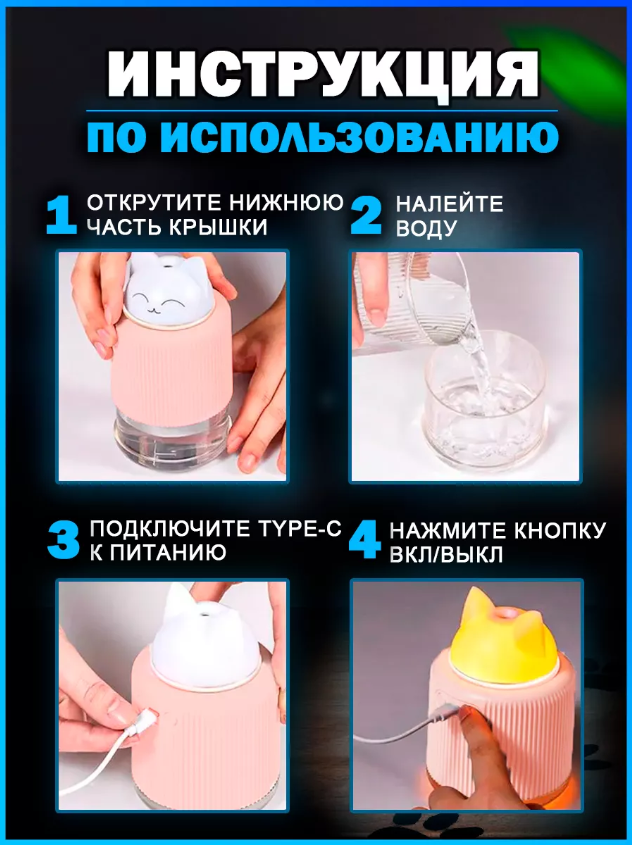 ИНСТРУКЦИЯ
ПО ИСПОЛЬЗОВАНИЮ

1 ОТКРУТИТЕ НИЖНЮЮ ЧАСТЬ КРЫШКИ

2 НАЛЕЙТЕ ВОДУ

3 ПОДКЛЮЧИТЕ TYPE-C К ПИТАНИЮ

4 НАЖМИТЕ КНОПКУ ВКЛ/ВЫКЛ