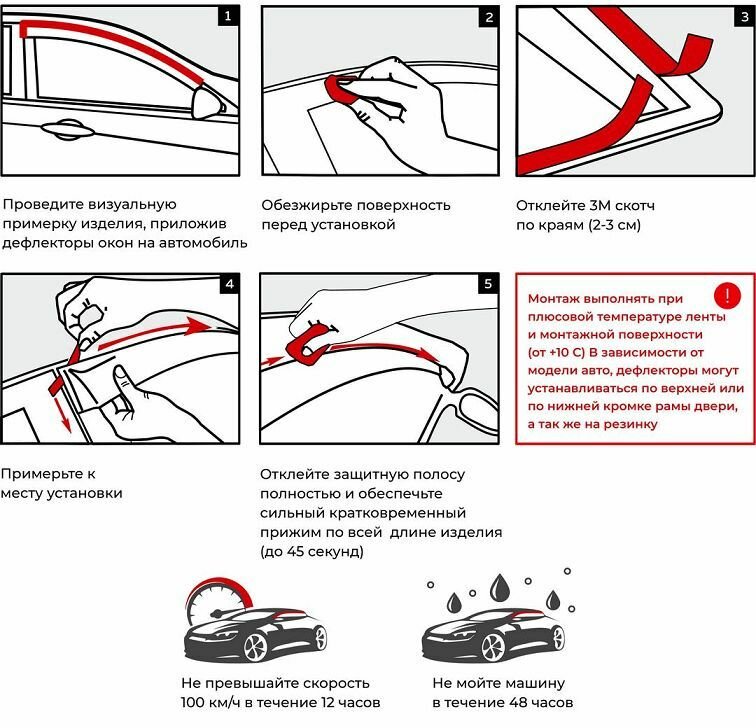 1

Проведите визуальную примерку изделия, приложив дефлекторы окон на автомобиль

2

Обезжирьте поверхность перед установкой

3

Отклейте 3М скотч по краям (2-3 см)

4

Примерьте к месту установки

5

Отклейте защитную полосу полностью и обеспечьте сильный кратковременный прижим по всей длине изделия (до 45 секунд)

!

Монтаж выполнять при плюсовой температуре ленты и монтажной поверхности (от +10 С) В зависимости от модели авто, дефлекторы могут устанавливаться по верхней или по нижней кромке рамы двери, а так же на резинку

Не превышайте скорость 100 км/ч в течение 12 часов

Не мойте машину в течение 48 часов