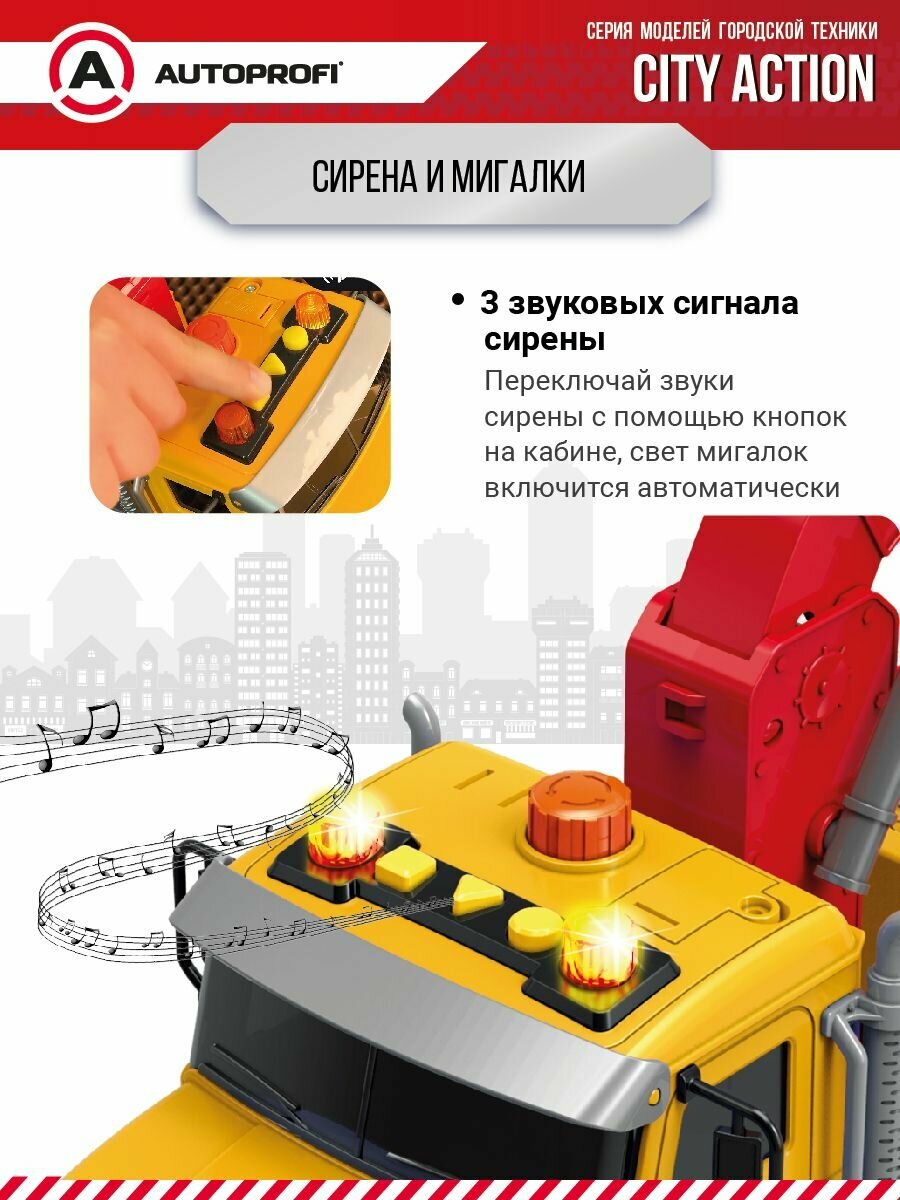 A AUTOPROFI®

СЕРИЯ МОДЕЛЕЙ ГОРОДСКОЙ ТЕХНИКИ
CITY ACTION

СИРЕНА И МИГАЛКИ

• 3 звуковых сигнала сирены
Переключай звуки сирены с помощью кнопок на кабине, свет мигалок включится автоматически