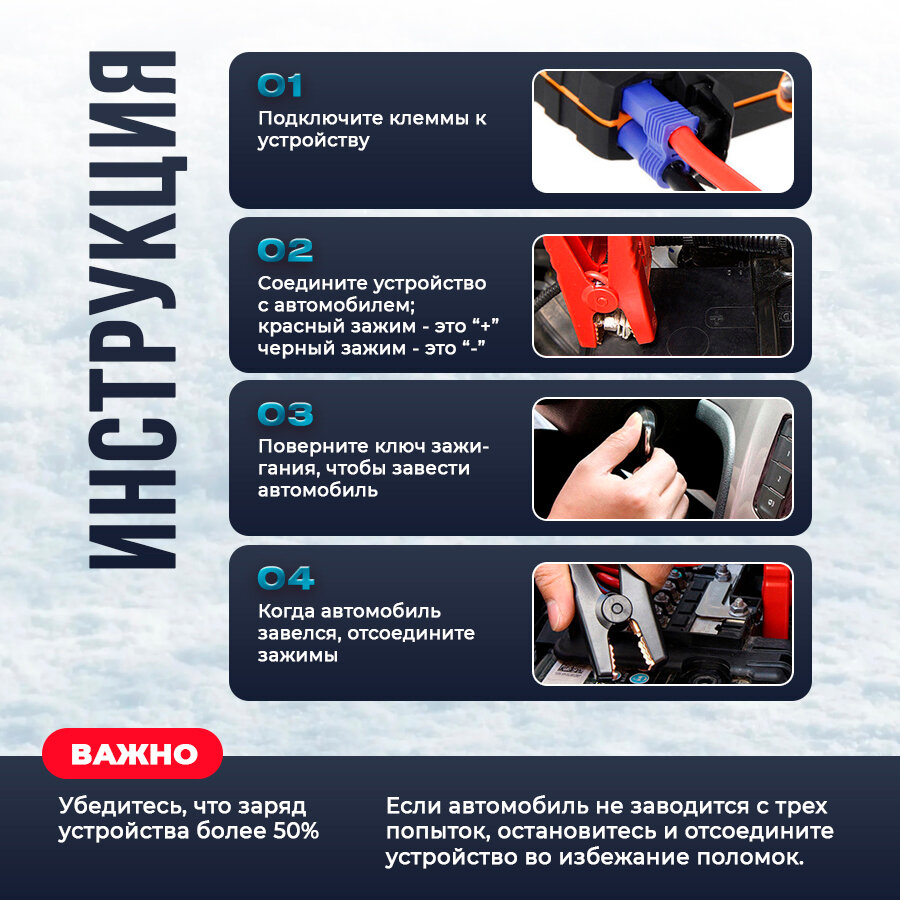 ИНСТРУКЦИЯ

01
Подключите клеммы к устройству

02
Соедините устройство с автомобилем; красный зажим - это “+” черный зажим - это “-”

03
Поверните ключ зажигания, чтобы завести автомобиль

04
Когда автомобиль завелся, отсоедините зажимы

ВАЖНО

Убедитесь, что заряд устройства более 50%

Если автомобиль не заводится с трех попыток, остановитесь и отсоедините устройство во избежание поломок.