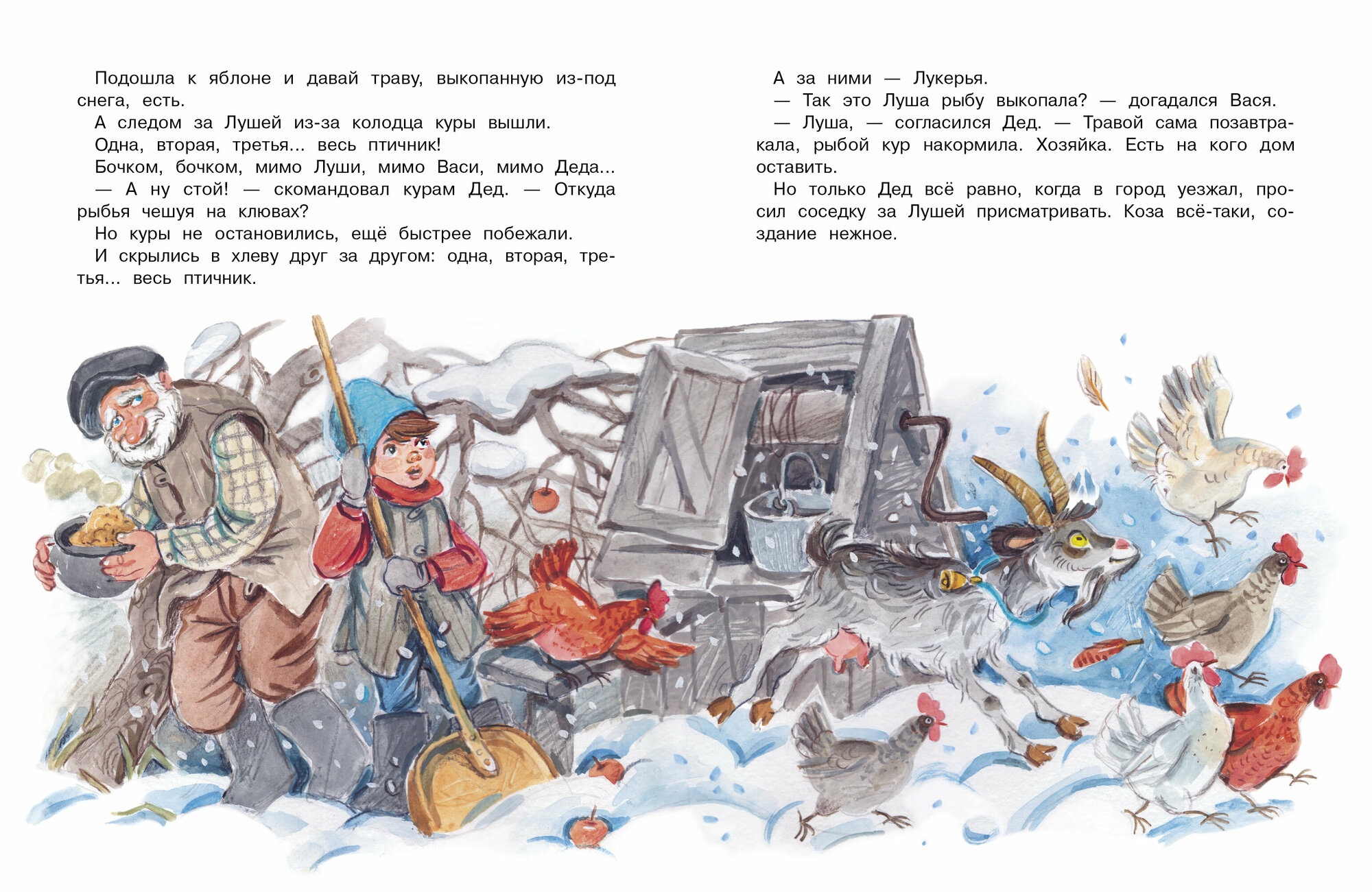 Подошла к яблоне и давай траву, выкопанную из-под снега, есть.

А следом за Лушей из-за колодца куры вышли.

Одна, вторая, третья... весь птичник!

Бочком, бочком, мимо Луши, мимо Васи, мимо Деда...

— А ну стой! — скомандовал курам Дед. — Откуда рыбья чешуя на клювах?

Но куры не остановились, ещё быстрее побежали.

И скрылись в хлеву друг за другом: одна, вторая, третья... весь птичник.

А за ними — Лукерья.

— Так это Луша рыбу выкопала? — догадался Вася.

— Луша, — согласился Дед. — Травой сама позавтракала, рыбой кур накормила. Хозяйка. Есть на кого дом оставить.

Но только Дед всё равно, когда в город уезжал, просил соседку за Лушей присматривать. Коза всё-таки, создание нежное.