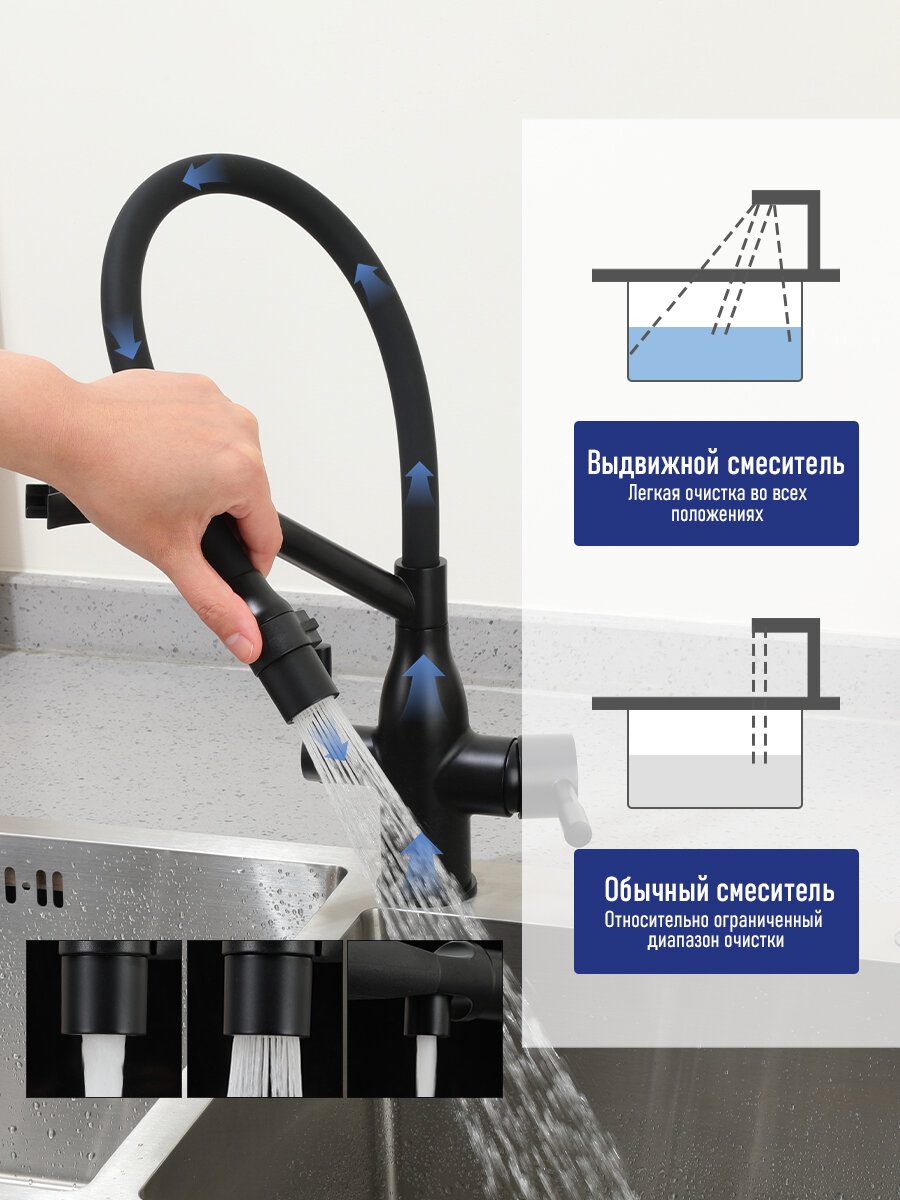 Выдвижной смеситель
Легкая очистка во всех положениях

Обычный смеситель
Относительно ограниченный диапазон очистки