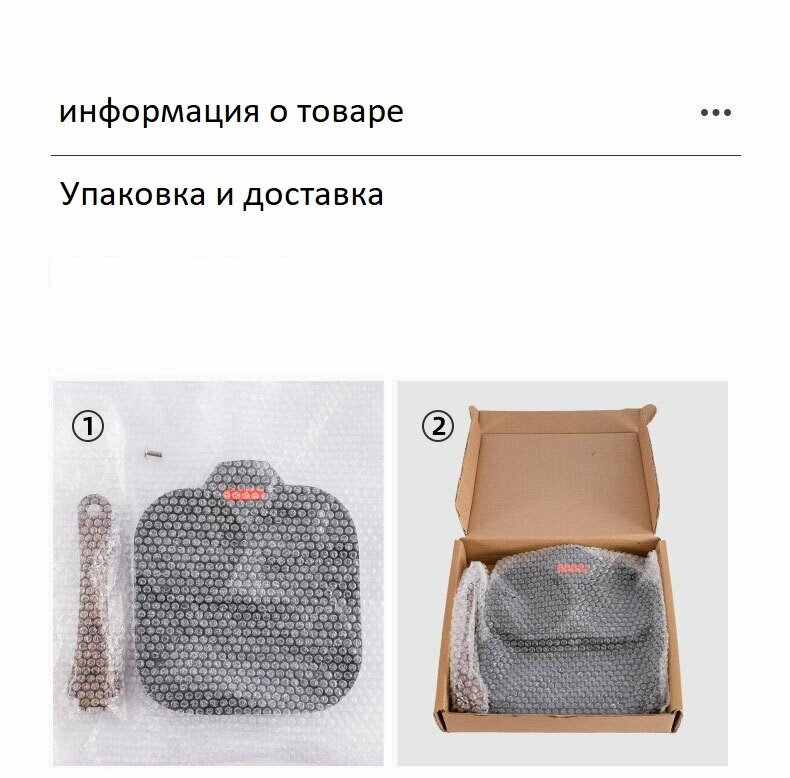 информация о товаре •••

Упаковка и доставка

①

②