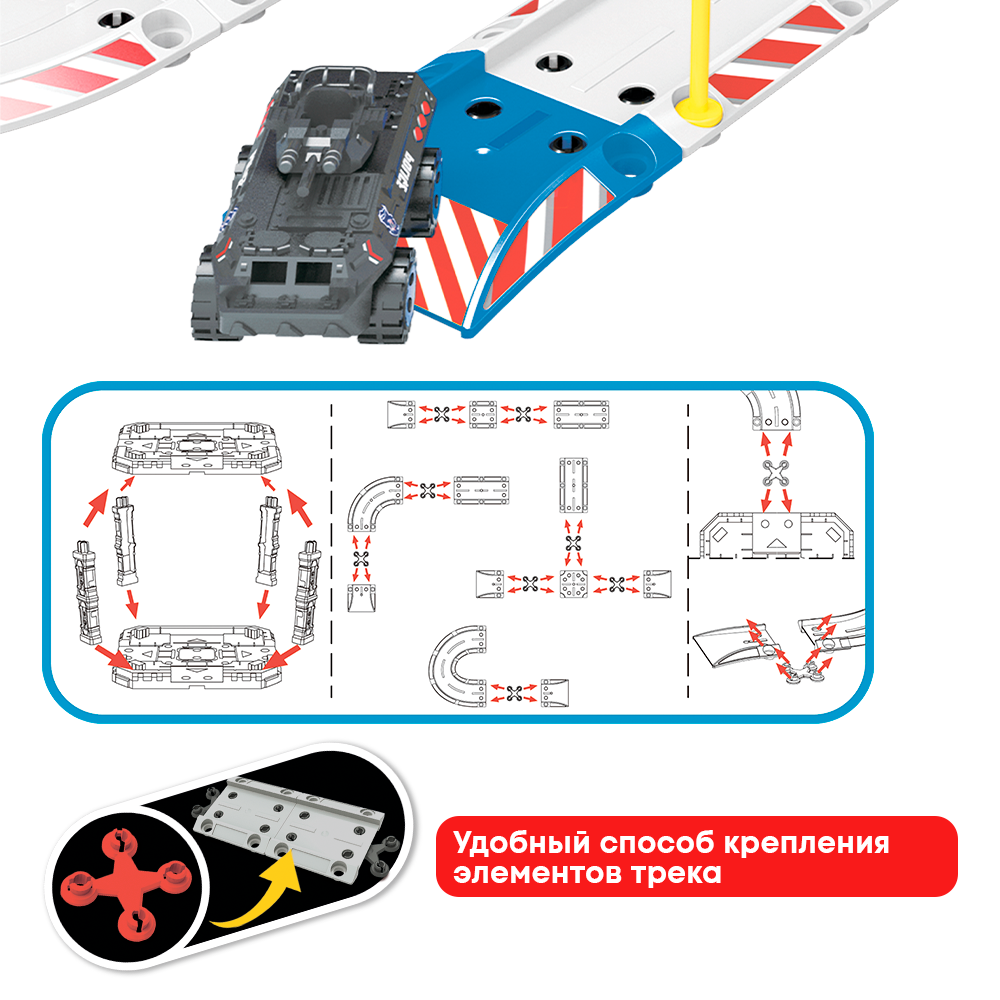 POLICE

Удобный способ крепления элементов трека