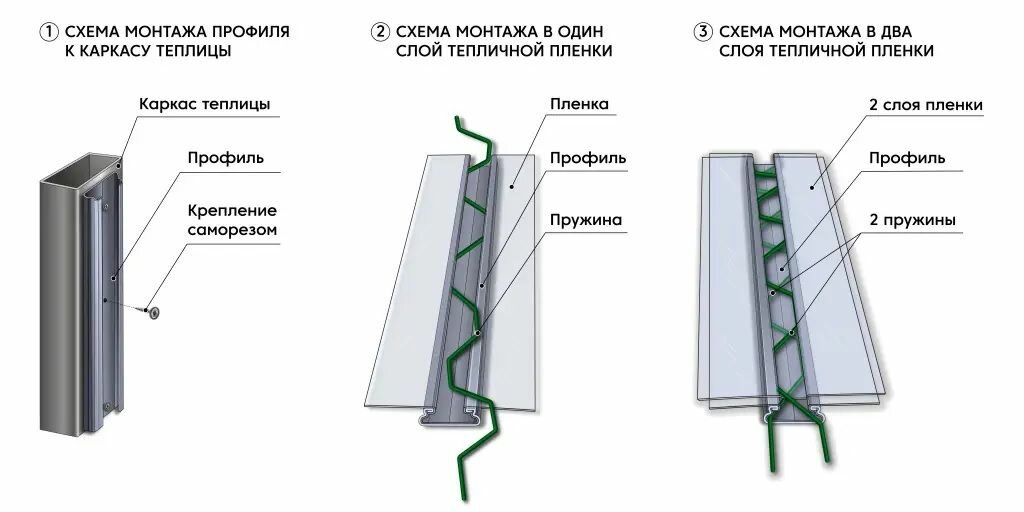 1 СХЕМА МОНТАЖА ПРОФИЛЯ К КАРКАСУ ТЕПЛИЦЫ

Каркас теплицы

Профиль

Крепление саморезом

2 СХЕМА МОНТАЖА В ОДИН СЛОЙ ТЕПЛИЧНОЙ ПЛЕНКИ

Пленка

Профиль

Пружина

3 СХЕМА МОНТАЖА В ДВА СЛОЯ ТЕПЛИЧНОЙ ПЛЕНКИ

2 слоя пленки

Профиль

2 пружины