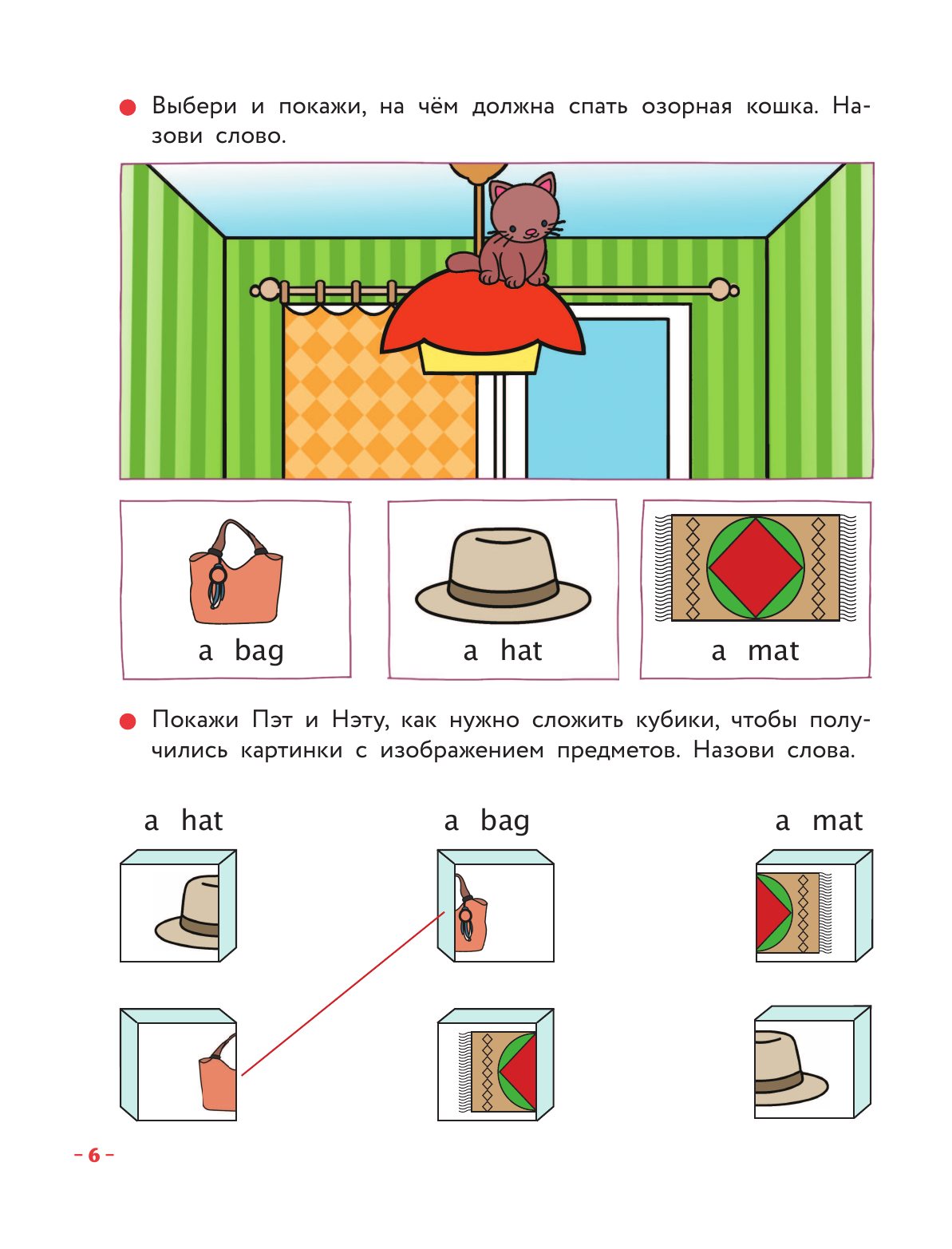 Выбери и покажи, на чём должна спать озорная кошка. Назови слово.

a bag

a hat

a mat

Покажи Пэт и Нэту, как нужно сложить кубики, чтобы получились картинки с изображением предметов. Назови слова.

a hat

a bag

a mat

– 6 –