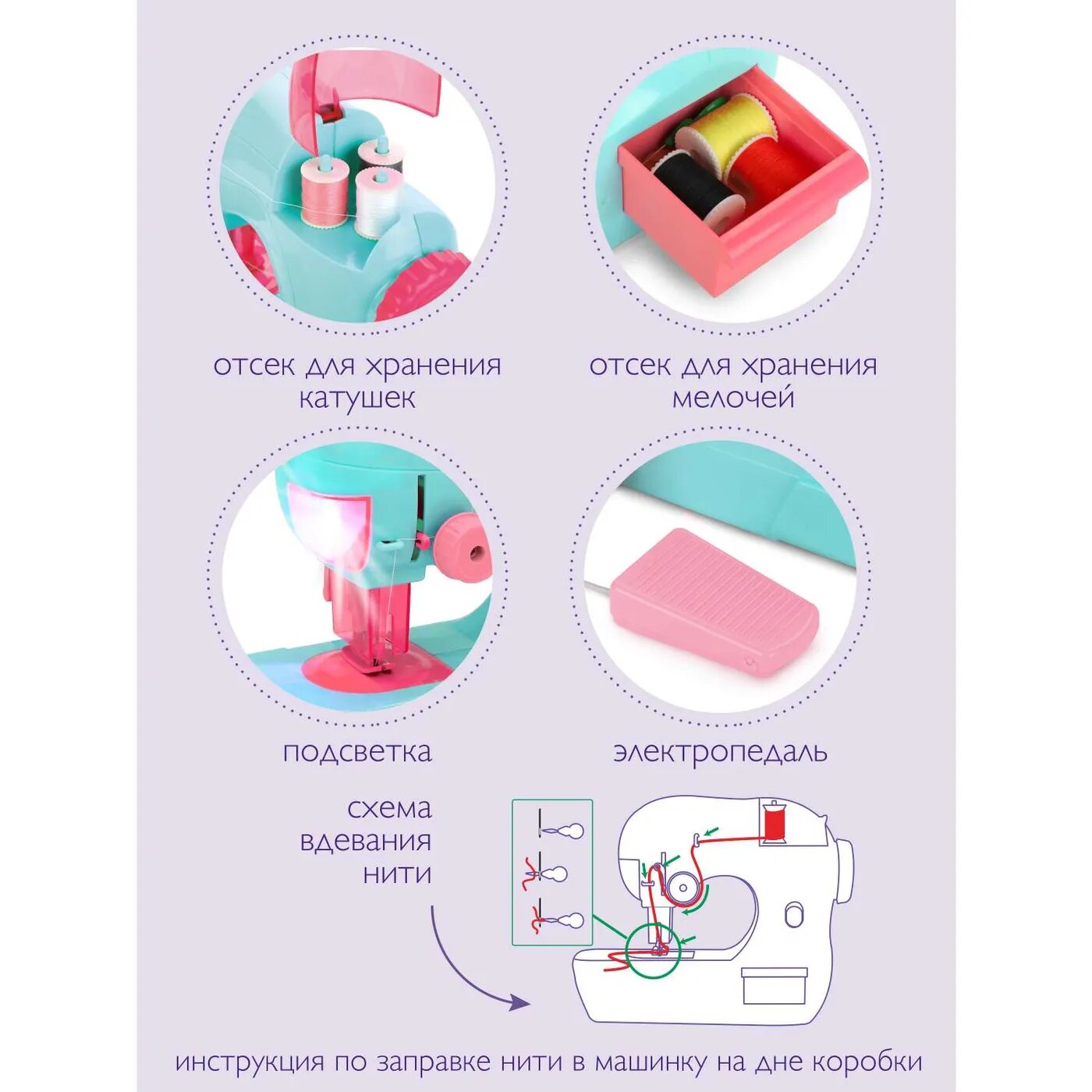 отсек для хранения катушек

отсек для хранения мелочей

подсветка

электропедаль

схема вдевания нити

инструкция по заправке нити в машинку на дне коробки