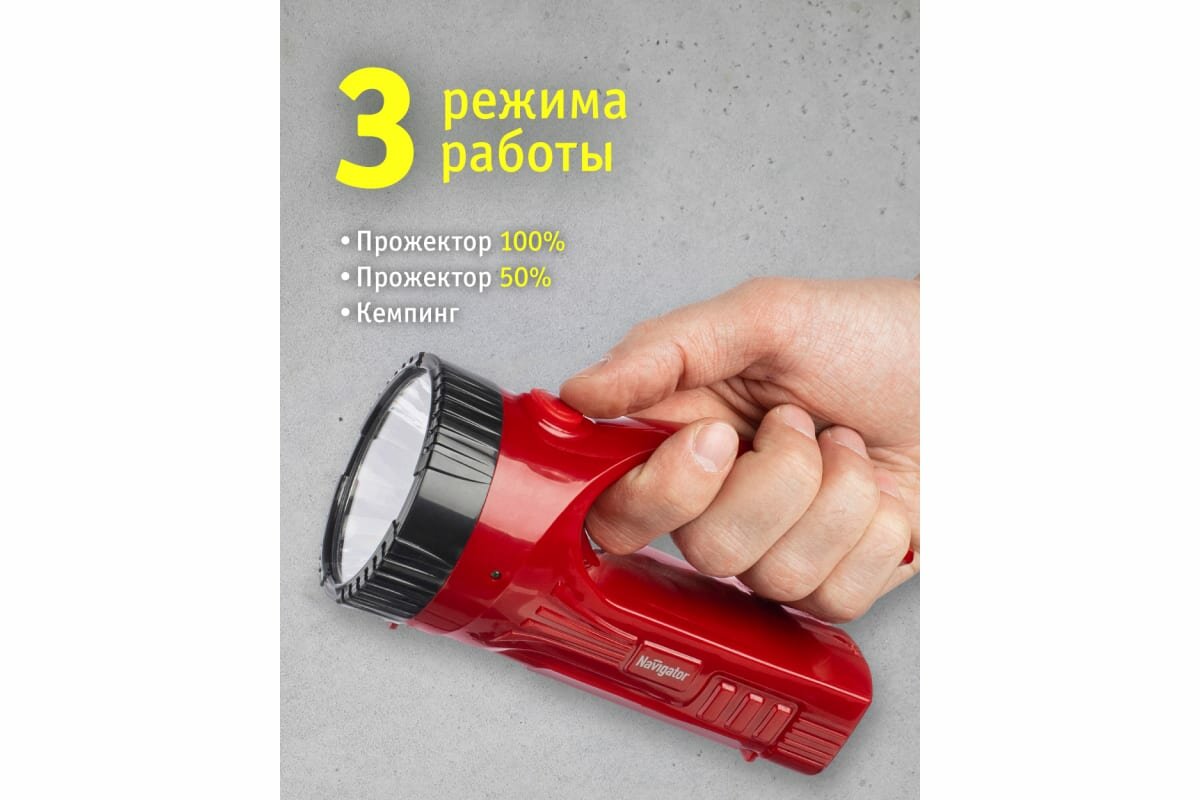 3 режима работы

• Прожектор 100%
• Прожектор 50%
• Кемпинг

Navigator