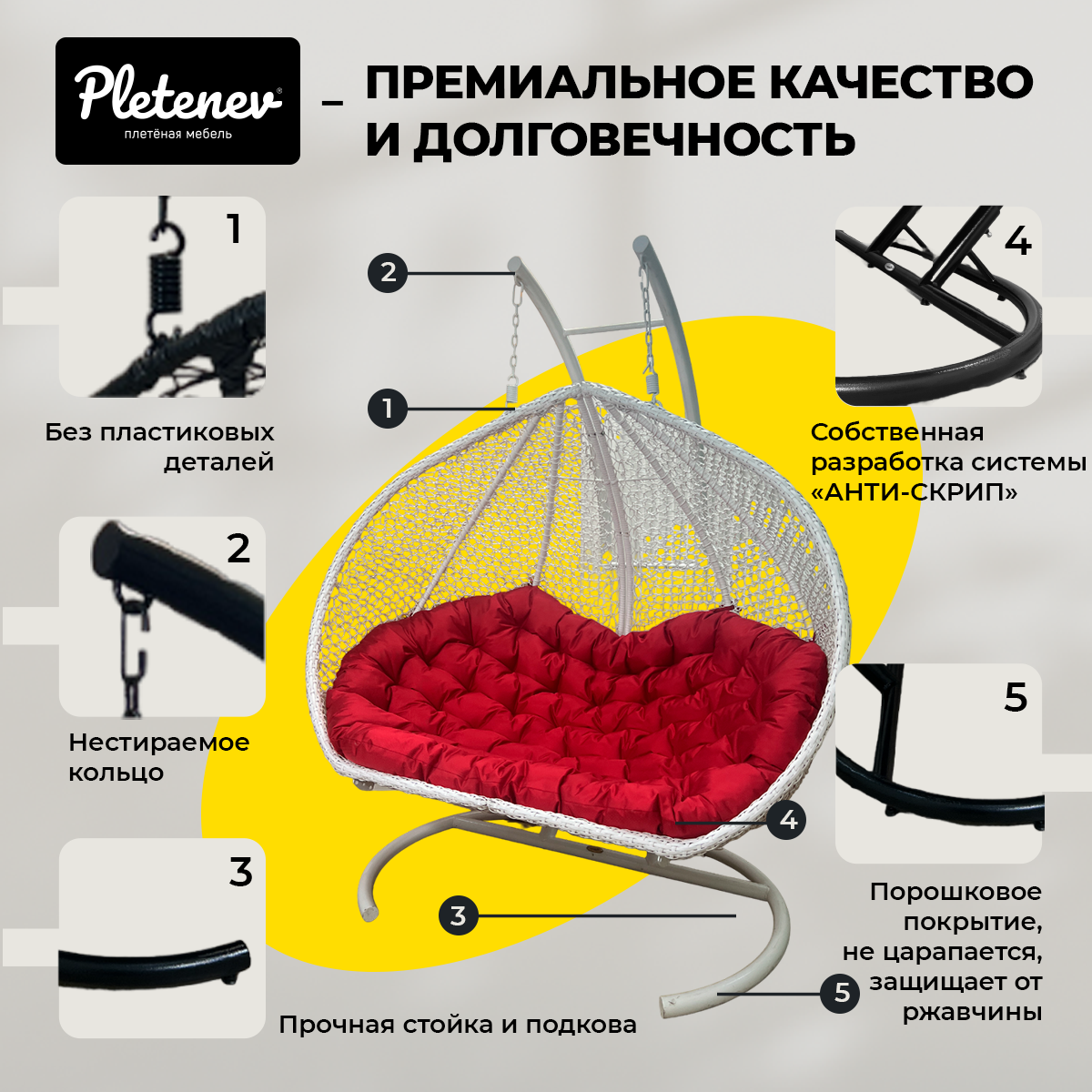 Pletenev®
плетёная мебель

– ПРЕМИАЛЬНОЕ КАЧЕСТВО И ДОЛГОВЕЧНОСТЬ

1

Без пластиковых деталей

2

Нестираемое кольцо

3

Прочная стойка и подкова

2

1

4

3

5

4

Собственная разработка системы «АНТИ-СКРИП»

5

Порошковое покрытие, не царапается, защищает от ржавчины