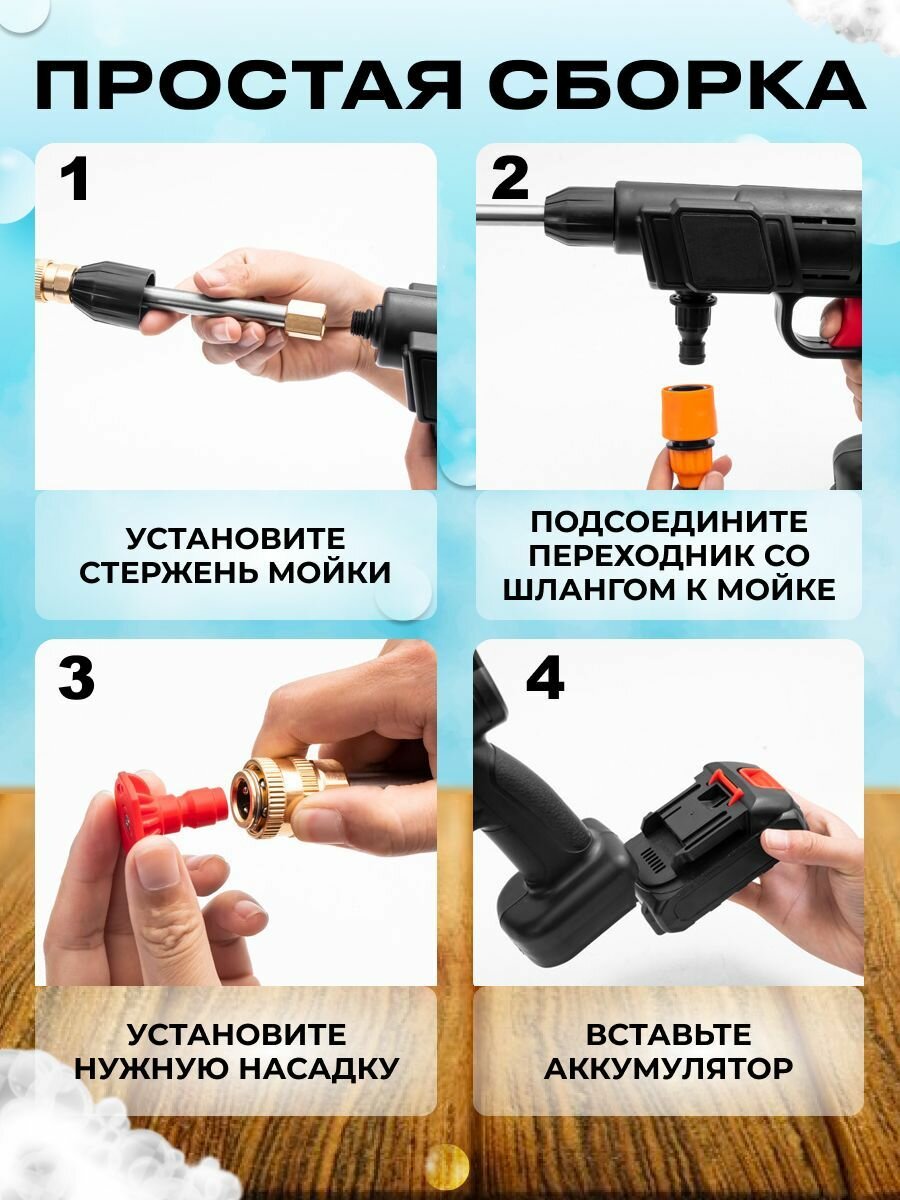 ПРОСТАЯ СБОРКА

1

УСТАНОВИТЕ СТЕРЖЕНЬ МОЙКИ

2

ПОДСОЕДИНИТЕ ПЕРЕХОДНИК СО ШЛАНГОМ К МОЙКЕ

3

УСТАНОВИТЕ НУЖНУЮ НАСАДКУ

4

ВСТАВЬТЕ АККУМУЛЯТОР