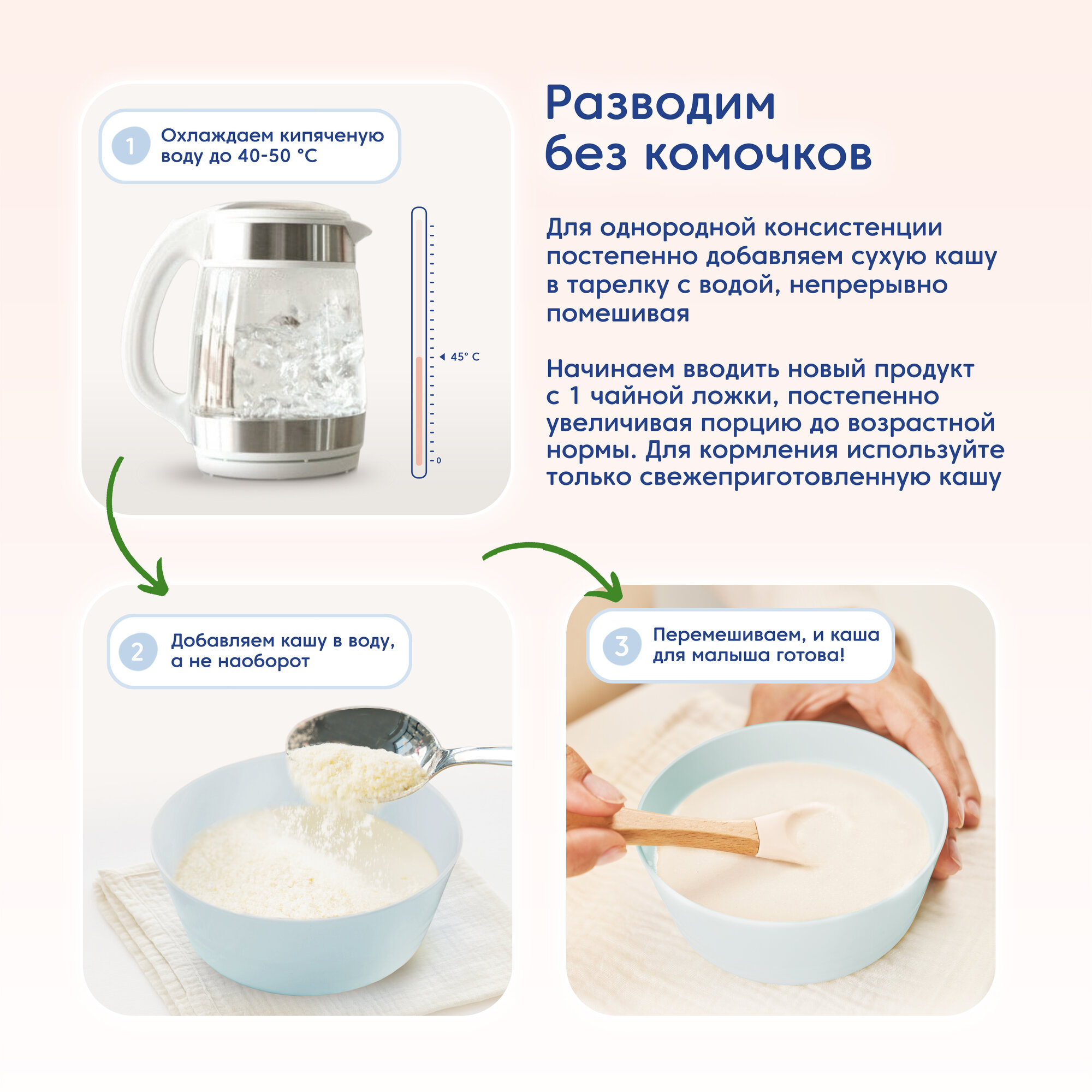 Разводим без комочков

Для однородной консистенции постепенно добавляем сухую кашу в тарелку с водой, непрерывно помешивая

Начинаем вводить новый продукт с 1 чайной ложки, постепенно увеличивая порцию до возрастной нормы. Для кормления используйте только свежеприготовленную кашу

1 Охлаждаем кипяченую воду до 40-50 °C

45° C

0

2 Добавляем кашу в воду, а не наоборот

3 Перемешиваем, и каша для малыша готова!