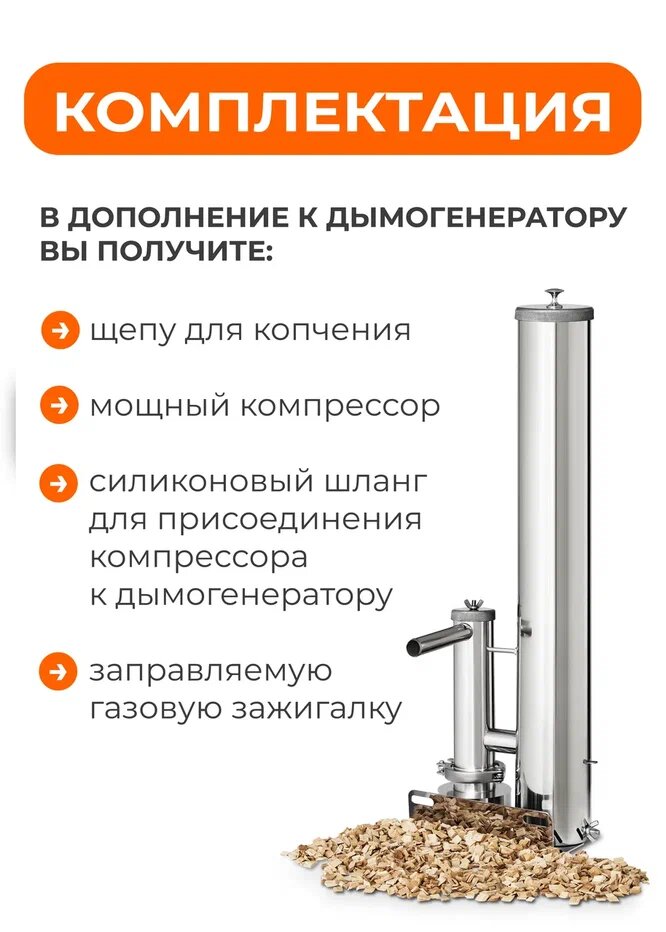 КОМПЛЕКТАЦИЯ

В ДОПОЛНЕНИЕ К ДЫМОГЕНЕРАТОРУ ВЫ ПОЛУЧИТЕ:

щепу для копчения

мощный компрессор

силиконовый шланг для присоединения компрессора к дымогенератору

заправляемую газовую зажигалку