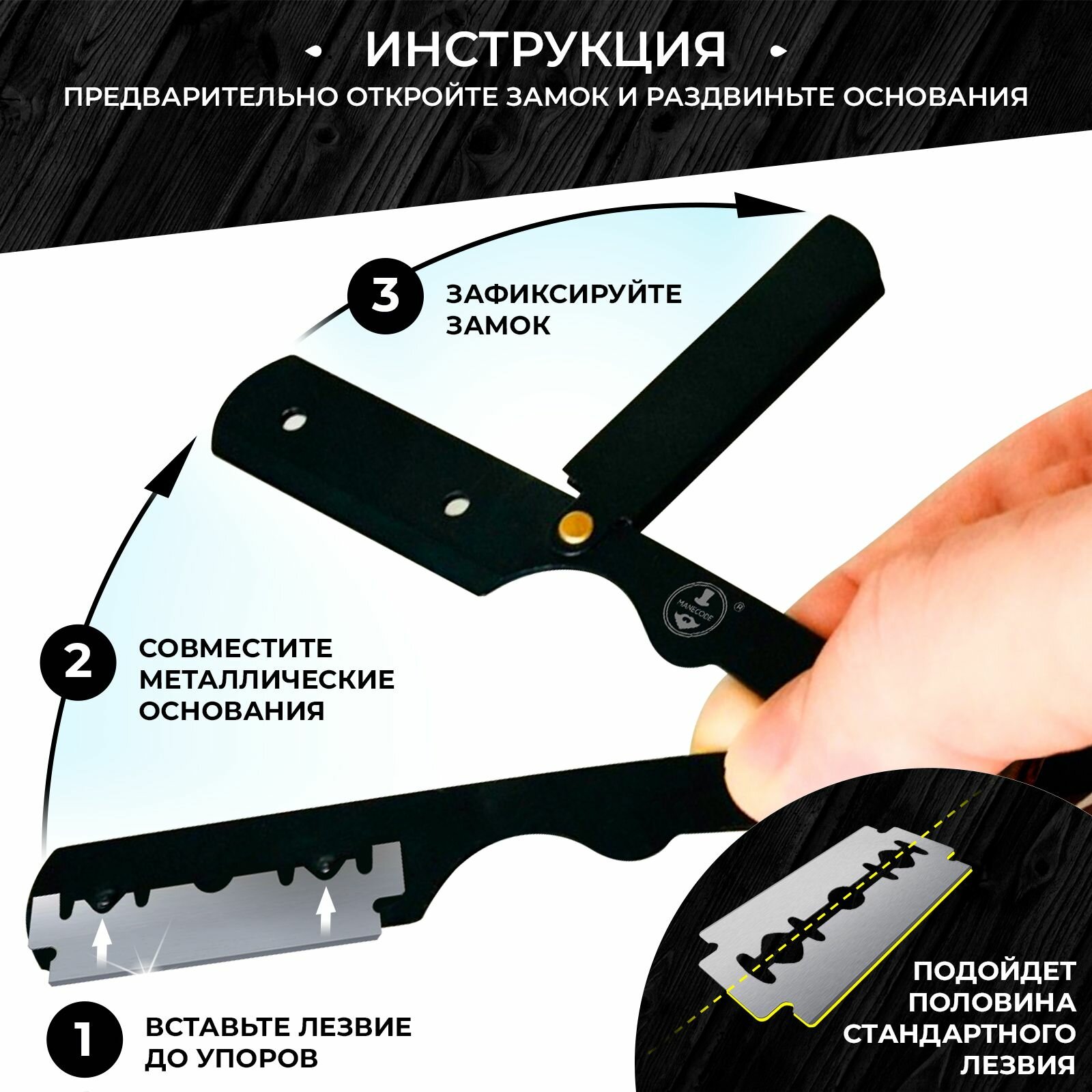 ИНСТРУКЦИЯ

ПРЕДВАРИТЕЛЬНО ОТКРОЙТЕ ЗАМОК И РАЗДВИНЬТЕ ОСНОВАНИЯ

3 ЗАФИКСИРУЙТЕ ЗАМОК

MANECODE ®

2 СОВМЕСТИТЕ МЕТАЛЛИЧЕСКИЕ ОСНОВАНИЯ

1 ВСТАВЬТЕ ЛЕЗВИЕ ДО УПОРОВ

ПОДОЙДЕТ ПОЛОВИНА СТАНДАРТНОГО ЛЕЗВИЯ