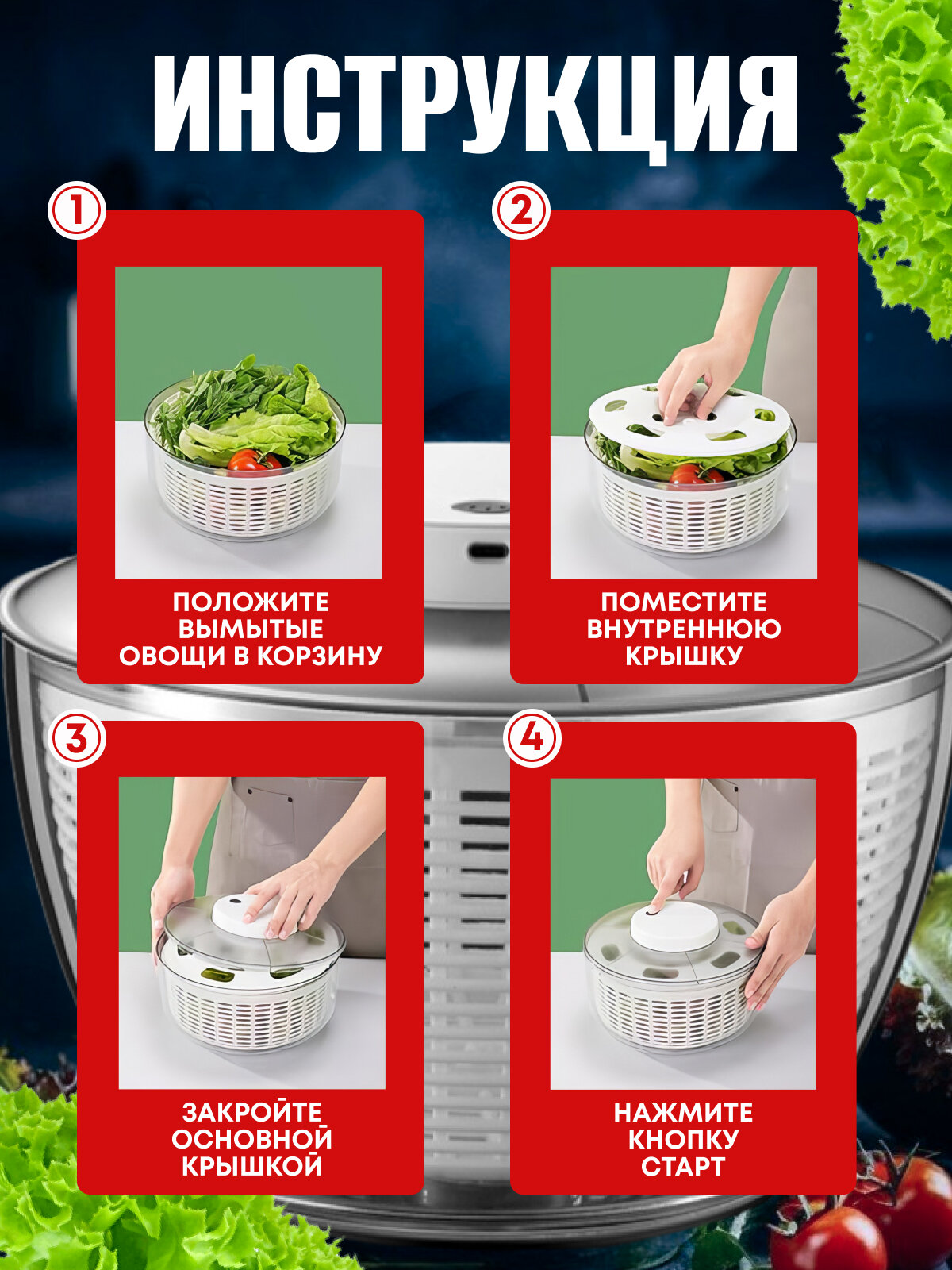 ИНСТРУКЦИЯ

1

ПОЛОЖИТЕ ВЫМЫТЫЕ ОВОЩИ В КОРЗИНУ

2

ПОМЕСТИТЕ ВНУТРЕННЮЮ КРЫШКУ

3

ЗАКРОЙТЕ ОСНОВНОЙ КРЫШКОЙ

4

НАЖМИТЕ КНОПКУ СТАРТ