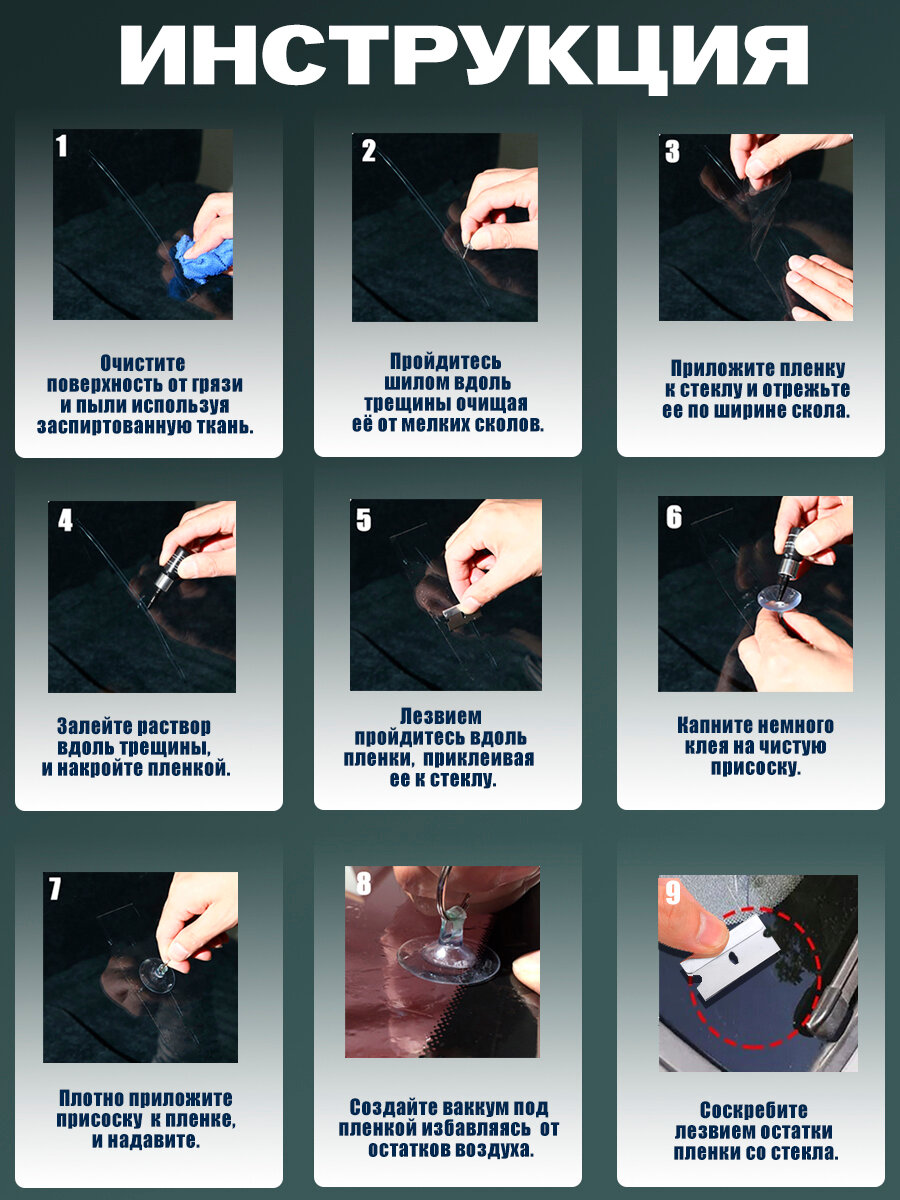 ИНСТРУКЦИЯ

1

Очистите поверхность от грязи и пыли используя заспиртованную ткань.

2

Пройдитесь шилом вдоль трещины очищая её от мелких сколов.

3

Приложите пленку к стеклу и отрежьте ее по ширине скола.

4

Залейте раствор вдоль трещины, и накройте пленкой.

5

Лезвием пройдитесь вдоль пленки, приклеивая ее к стеклу.

6

Капните немного клея на чистую присоску.

7

Плотно приложите присоску к пленке, и надавите.

8

Создайте ваккум под пленкой избавляясь от остатков воздуха.

9

Соскребите лезвием остатки пленки со стекла.