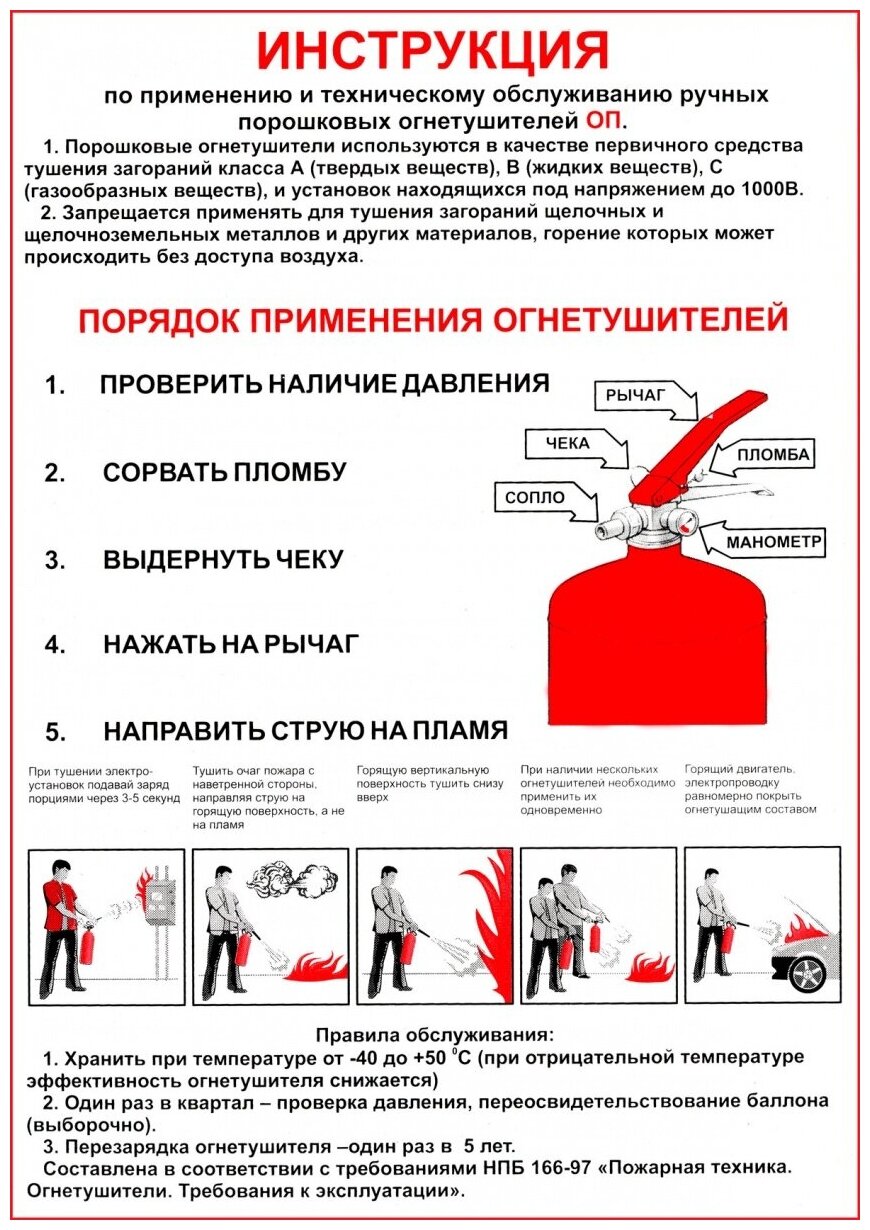 ИНСТРУКЦИЯ

по применению и техническому обслуживанию ручных порошковых огнетушителей ОП.

1. Порошковые огнетушители используются в качестве первичного средства тушения загораний класса А (твердых веществ), В (жидких веществ), С (газообразных веществ), и установок находящихся под напряжением до 1000В.

2. Запрещается применять для тушения загораний щелочных и щелочноземельных металлов и других материалов, горение которых может происходить без доступа воздуха.

ПОРЯДОК ПРИМЕНЕНИЯ ОГНЕТУШИТЕЛЕЙ

1. ПРОВЕРИТЬ НАЛИЧИЕ ДАВЛЕНИЯ

2. СОРВАТЬ ПЛОМБУ

3. ВЫДЕРНУТЬ ЧЕКУ

4. НАЖАТЬ НА РЫЧАГ

5. НАПРАВИТЬ СТРУЮ НА ПЛАМЯ

РЫЧАГ

ЧЕКА

ПЛОМБА

СОПЛО

МАНОМЕТР

При тушении электроустановок подавай заряд порциями через 3-5 секунд

Тушить очаг пожара с наветренной стороны, направляя струю на горящую поверхность, а не на пламя

Горящую вертикальную поверхность тушить снизу вверх

При наличии нескольких огнетушителей необходимо применить их одновременно

Горящий двигатель, электропроводку равномерно покрыть огнетушащим составом

Правила обслуживания:

1. Хранить при температуре от -40 до +50 $^0$С (при отрицательной температуре эффективность огнетушителя снижается)

2. Один раз в квартал – проверка давления, переосвидетельствование баллона (выборочно).

3. Перезарядка огнетушителя –один раз в 5 лет.

Составлена в соответствии с требованиями НПБ 166-97 «Пожарная техника. Огнетушители. Требования к эксплуатации».