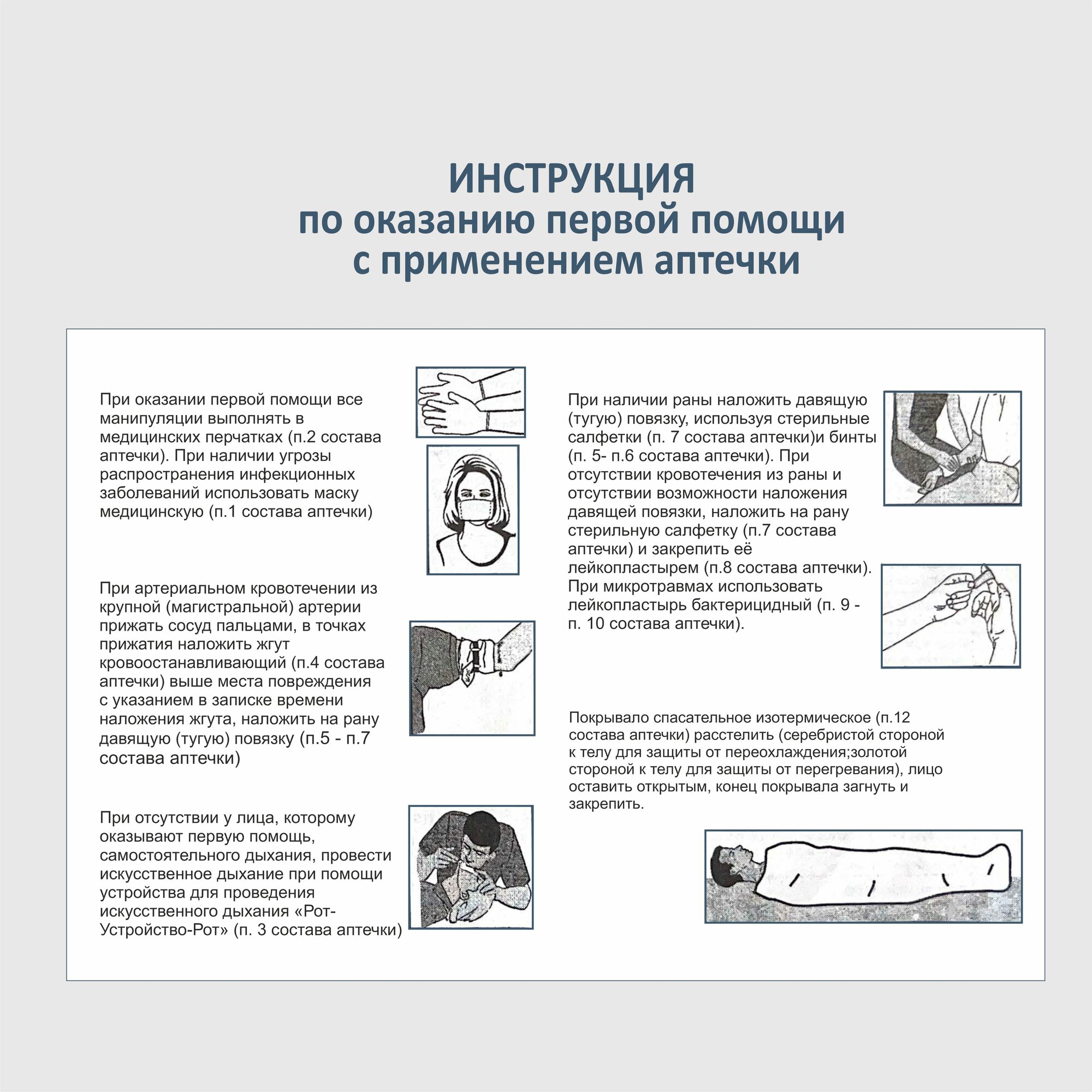 ИНСТРУКЦИЯ
по оказанию первой помощи
с применением аптечки

При оказании первой помощи все манипуляции выполнять в медицинских перчатках (п.2 состава аптечки). При наличии угрозы распространения инфекционных заболеваний использовать маску медицинскую (п.1 состава аптечки)

При артериальном кровотечении из крупной (магистральной) артерии прижать сосуд пальцами, в точках прижатия наложить жгут кровоостанавливающий (п.4 состава аптечки) выше места повреждения с указанием в записке времени наложения жгута, наложить на рану давящую (тугую) повязку (п.5 - п.7 состава аптечки)

При отсутствии у лица, которому оказывают первую помощь, самостоятельного дыхания, провести искусственное дыхание при помощи устройства для проведения искусственного дыхания «Рот-Устройство-Рот» (п. 3 состава аптечки)

При наличии раны наложить давящую (тугую) повязку, используя стерильные салфетки (п. 7 состава аптечки)и бинты (п. 5- п.6 состава аптечки). При отсутствии кровотечения из раны и отсутствии возможности наложения давящей повязки, наложить на рану стерильную салфетку (п.7 состава аптечки) и закрепить её лейкопластырем (п.8 состава аптечки). При микротравмах использовать лейкопластырь бактерицидный (п. 9 - п. 10 состава аптечки).

Покрывало спасательное изотермическое (п.12 состава аптечки) расстелить (серебристой стороной к телу для защиты от переохлаждения;золотой стороной к телу для защиты от перегревания), лицо оставить открытым, конец покрывала загнуть и закрепить.