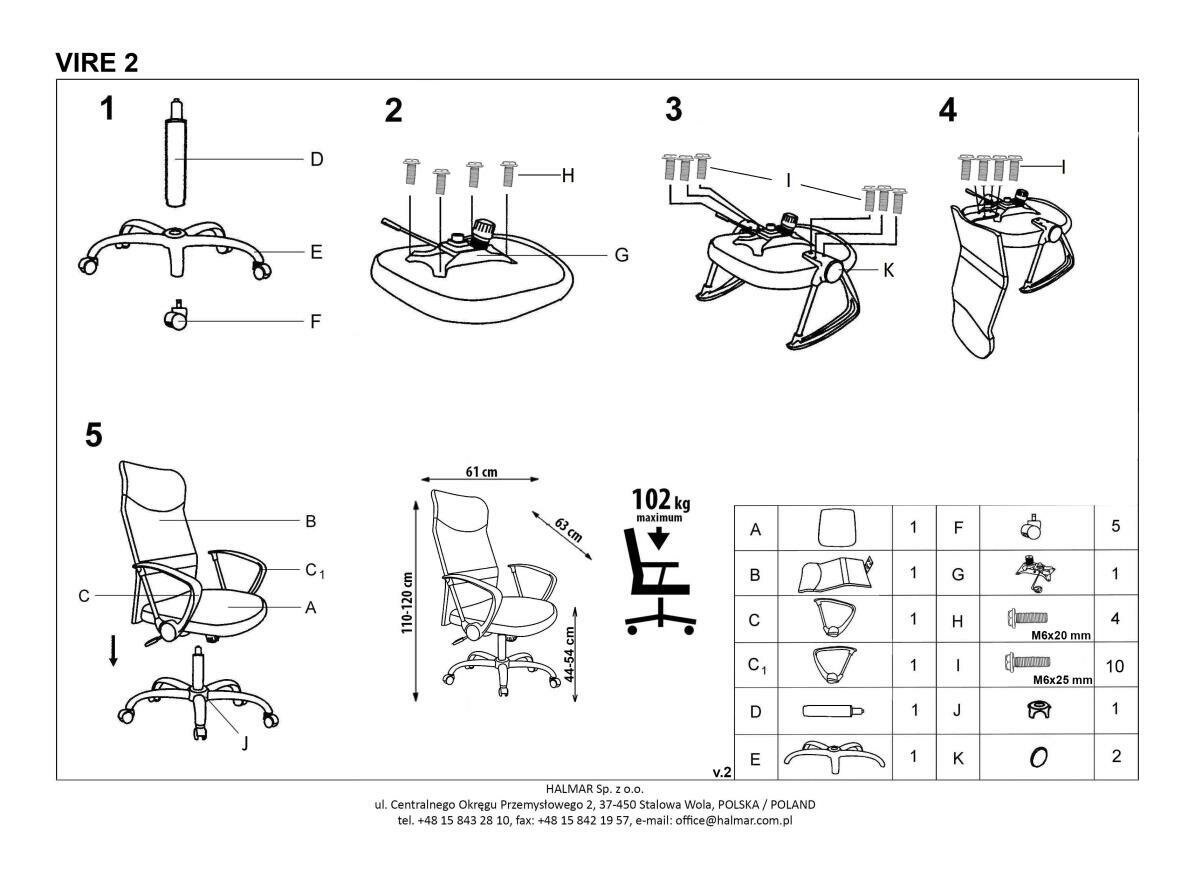 VIRE 2

1

D

E

F

2

H

G

3

I

K

4

I

5

B

$C_1$

C

A

J

61 cm

63 cm

110-120 cm

44-54 cm

102 kg
maximum

| A | | 1 | F | | 5 |
|---|---|---|---|---|---|
| B | | 1 | G | | 1 |
| C | | 1 | H | M6x20 mm | 4 |
| $C_1$ | | 1 | I | M6x25 mm | 10 |
| D | | 1 | J | | 1 |
| E | | 1 | K | | 2 |

v.2

HALMAR Sp. z o.o.
ul. Centralnego Okręgu Przemysłowego 2, 37-450 Stalowa Wola, POLSKA / POLAND
tel. +48 15 843 28 10, fax: +48 15 842 19 57, e-mail: office@halmar.com.pl