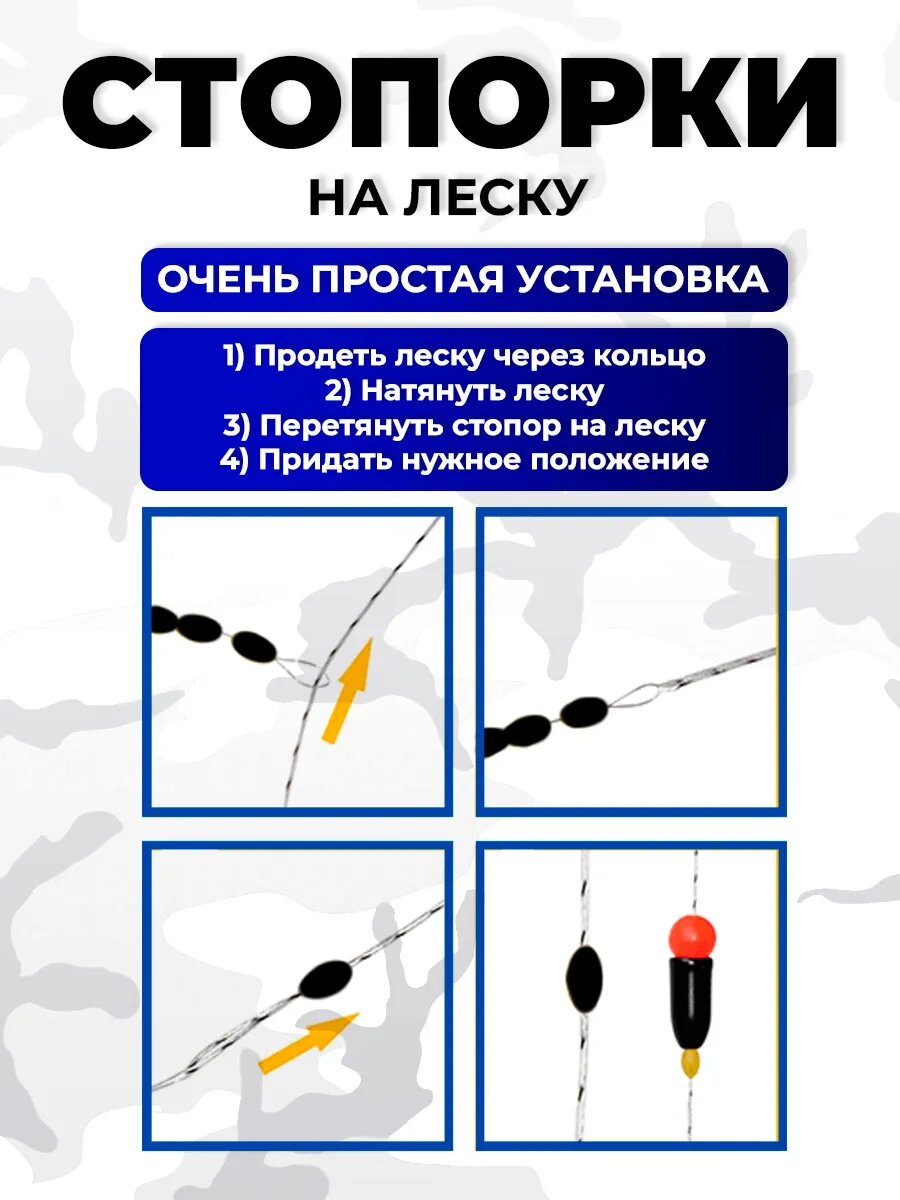 СТОПОРКИ
НА ЛЕСКУ

ОЧЕНЬ ПРОСТАЯ УСТАНОВКА

1) Продеть леску через кольцо
2) Натянуть леску
3) Перетянуть стопор на леску
4) Придать нужное положение