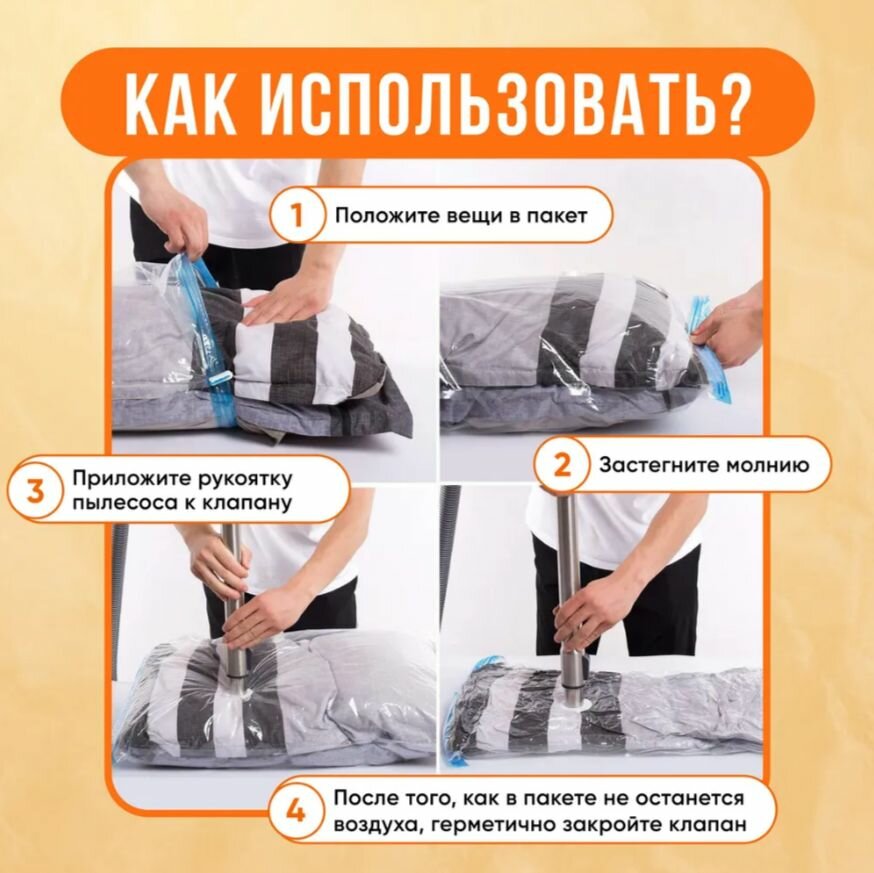 КАК ИСПОЛЬЗОВАТЬ?

1 Положите вещи в пакет

2 Застегните молнию

3 Приложите рукоятку пылесоса к клапану

4 После того, как в пакете не останется воздуха, герметично закройте клапан