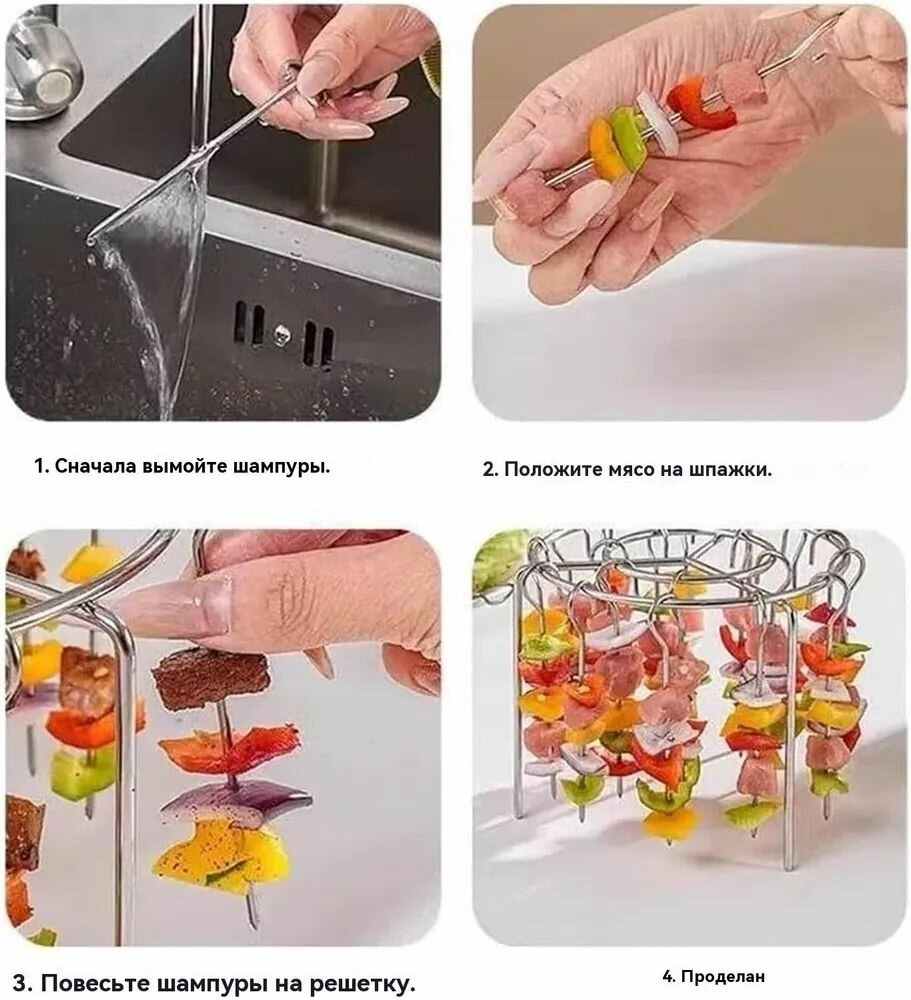 1. Сначала вымойте шампуры.

2. Положите мясо на шпажки.

3. Повесьте шампуры на решетку.

4. Проделан