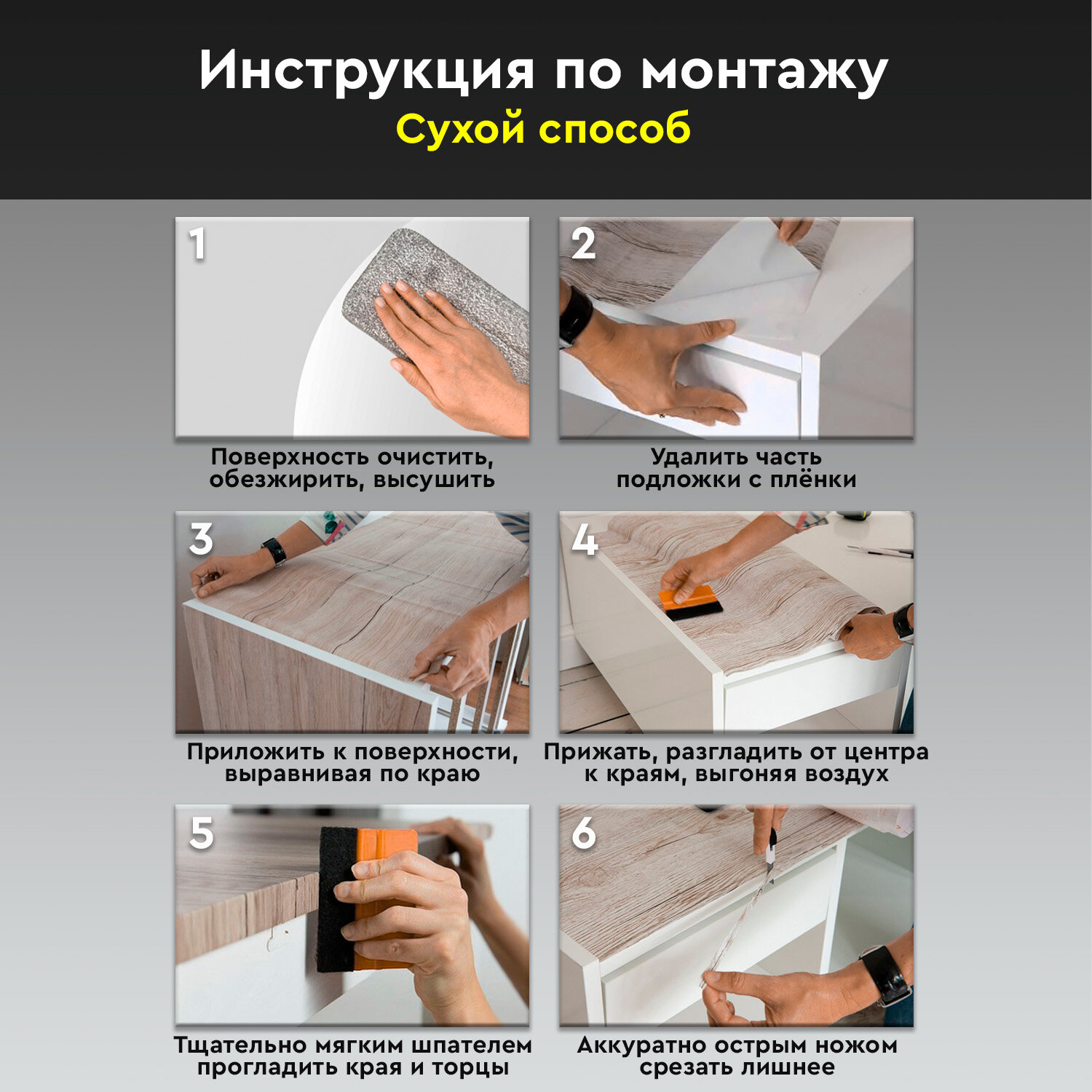 Инструкция по монтажу
Сухой способ

1
Поверхность очистить, обезжирить, высушить

2
Удалить часть подложки с плёнки

3
Приложить к поверхности, выравнивая по краю

4
Прижать, разгладить от центра к краям, выгоняя воздух

5
Тщательно мягким шпателем прогладить края и торцы

6
Аккуратно острым ножом срезать лишнее