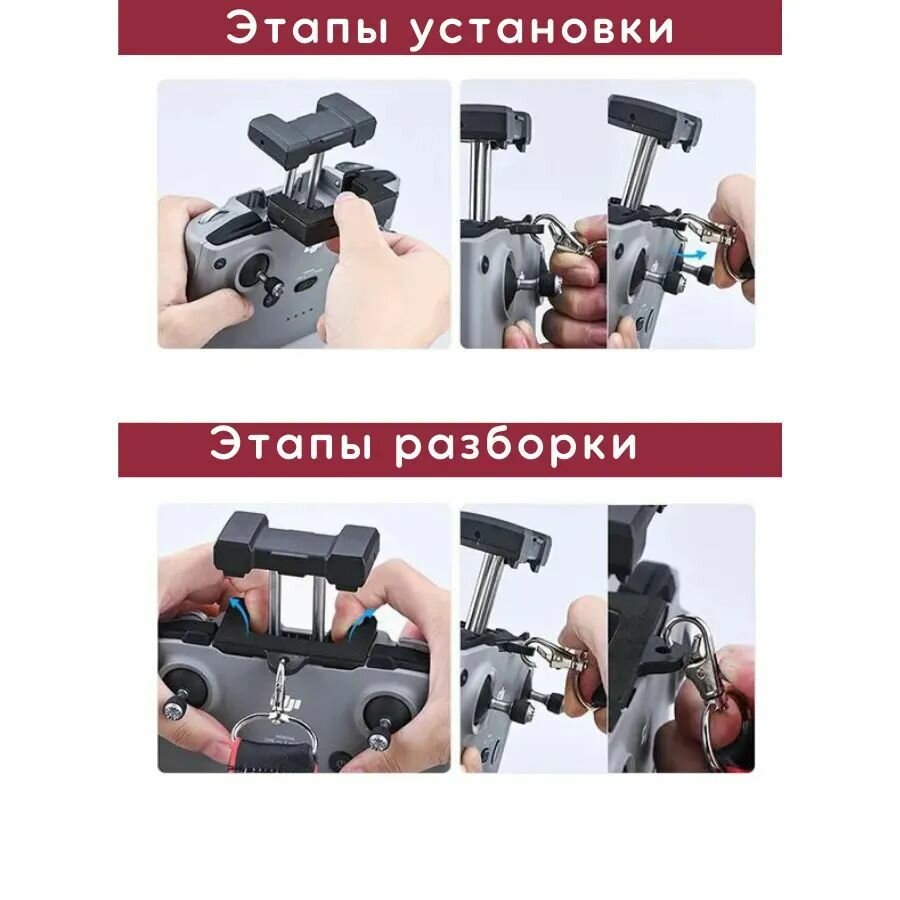 Этапы установки

Этапы разборки