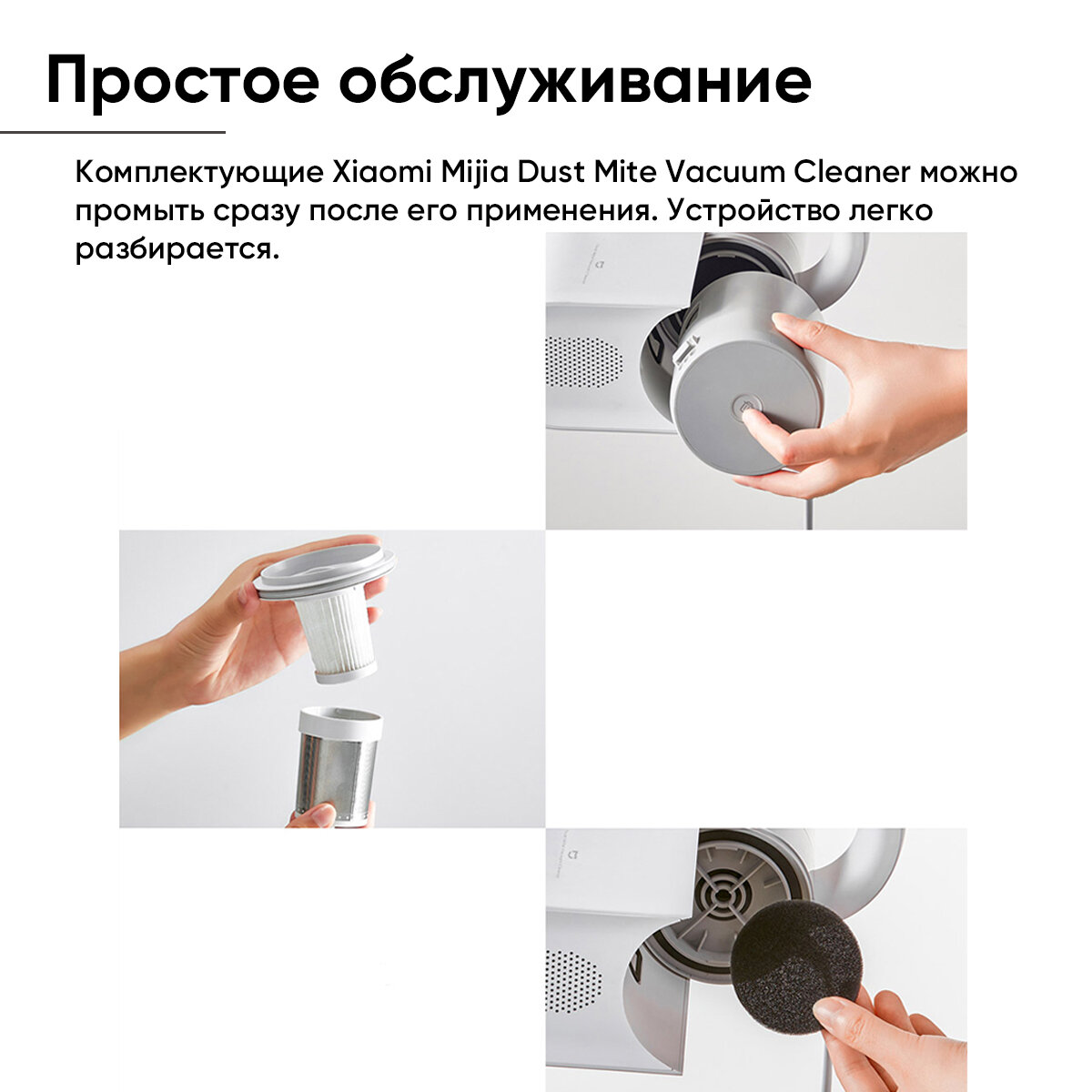 Простое обслуживание

Комплектующие Xiaomi Mijia Dust Mite Vacuum Cleaner можно промыть сразу после его применения. Устройство легко разбирается.