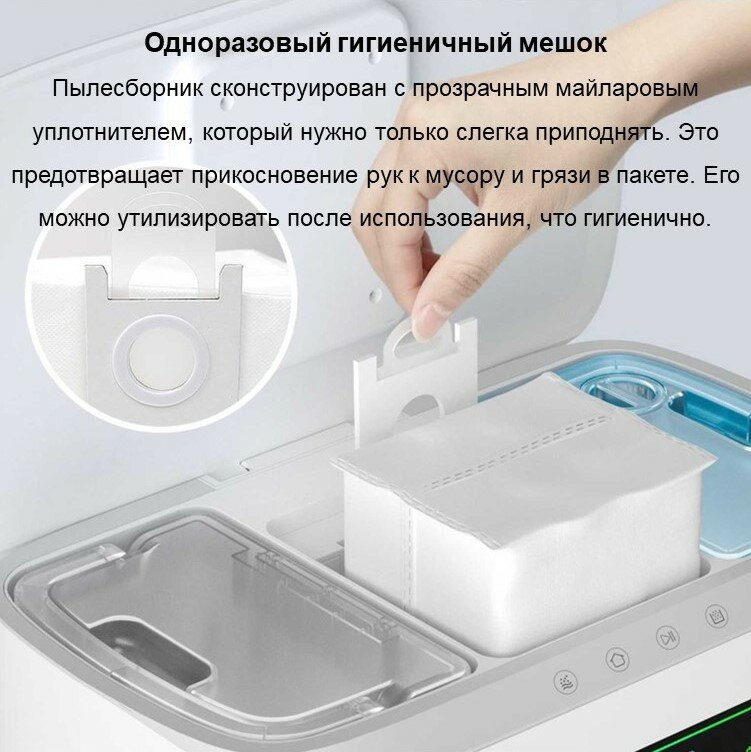 Одноразовый гигиеничный мешок

Пылесборник сконструирован с прозрачным майларовым уплотнителем, который нужно только слегка приподнять. Это предотвращает прикосновение рук к мусору и грязи в пакете. Его можно утилизировать после использования, что гигиенично.