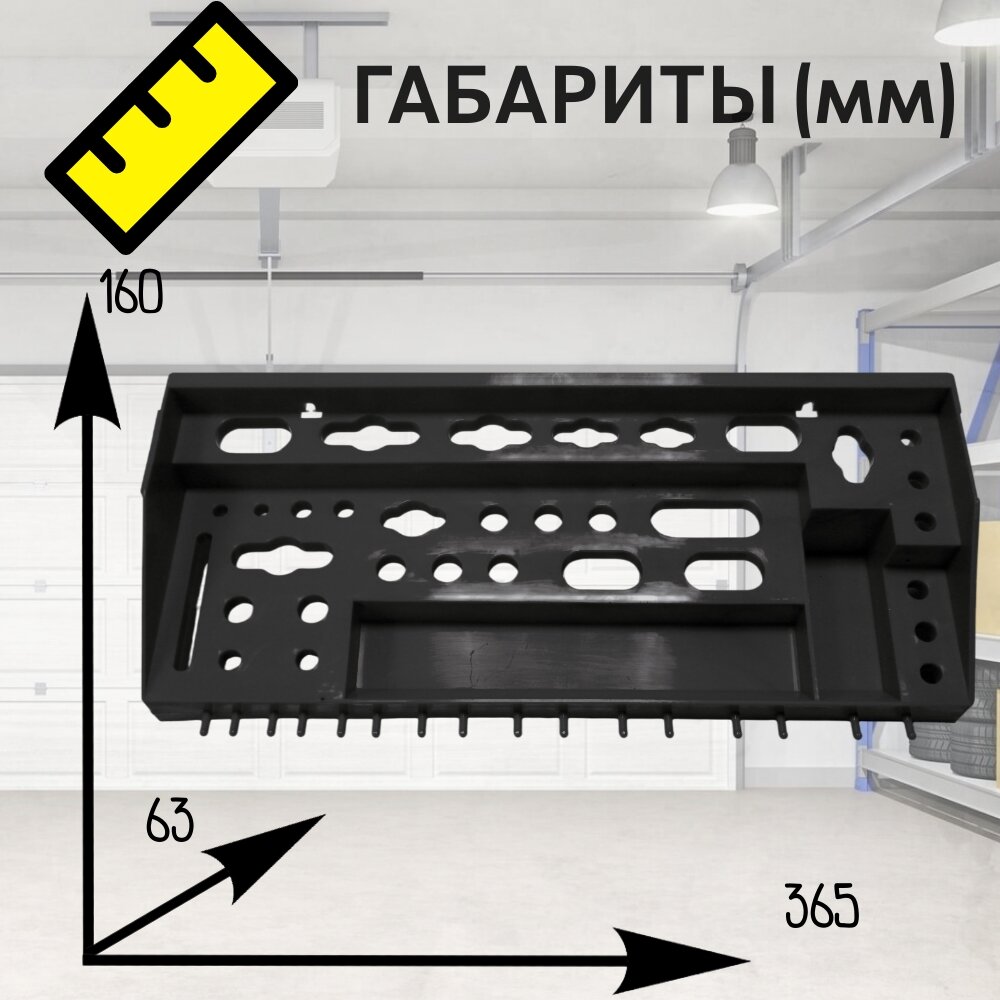 ГАБАРИТЫ (мм)

160

63

365