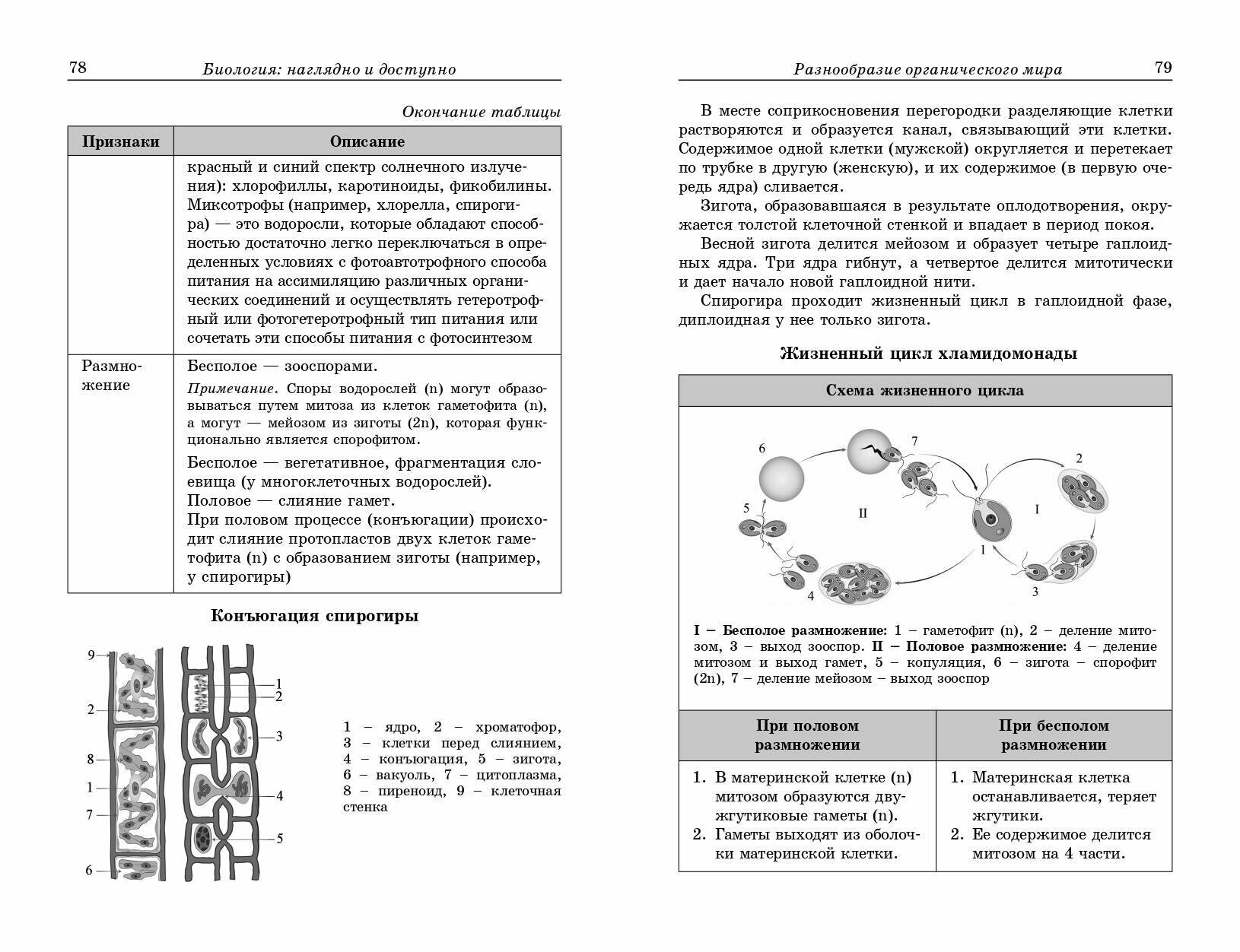 78 Биология: наглядно и доступно

Окончание таблицы

| Признаки | Описание |
|---|---|
| | красный и синий спектр солнечного излучения): хлорофиллы, каротиноиды, фикобилины. Миксотрофы (например, хлорелла, спирогира) — это водоросли, которые обладают способностью достаточно легко переключаться в определенных условиях с фотоавтотрофного способа питания на ассимиляцию различных органических соединений и осуществлять гетеротрофный или фотогетеротрофный тип питания или сочетать эти способы питания с фотосинтезом |
| Размножение | Бесполое — зооспорами. Примечание. Споры водорослей (n) могут образовываться путем митоза из клеток гаметофита (n), а могут — мейозом из зиготы (2n), которая функционально является спорофитом. Бесполое — вегетативное, фрагментация слоевища (у многоклеточных водорослей). Половое — слияние гамет. При половом процессе (конъюгации) происходит слияние протопластов двух клеток гаметофита (n) с образованием зиготы (например, у спирогиры) |

Конъюгация спирогиры

9
2
8
1
7
6
1
2
3
4
5

1 – ядро, 2 – хроматофор, 3 – клетки перед слиянием, 4 – конъюгация, 5 – зигота, 6 – вакуоль, 7 – цитоплазма, 8 – пиреноид, 9 – клеточная стенка

Разнообразие органического мира 79

В месте соприкосновения перегородки разделяющие клетки растворяются и образуется канал, связывающий эти клетки. Содержимое одной клетки (мужской) округляется и перетекает по трубке в другую (женскую), и их содержимое (в первую очередь ядра) сливается.

Зигота, образовавшаяся в результате оплодотворения, окружается толстой клеточной стенкой и впадает в период покоя.

Весной зигота делится мейозом и образует четыре гаплоидных ядра. Три ядра гибнут, а четвертое делится митотически и дает начало новой гаплоидной нити.

Спирогира проходит жизненный цикл в гаплоидной фазе, диплоидная у нее только зигота.

Жизненный цикл хламидомонады

Схема жизненного цикла

6
7
2
5
II
I
1
4
3

I – Бесполое размножение: 1 – гаметофит (n), 2 – деление митозом, 3 – выход зооспор. II – Половое размножение: 4 – деление митозом и выход гамет, 5 – копуляция, 6 – зигота – спорофит (2n), 7 – деление мейозом – выход зооспор

| При половом размножении | При бесполом размножении |
|---|---|
| 1. В материнской клетке (n) митозом образуются двужгутиковые гаметы (n). 2. Гаметы выходят из оболочки материнской клетки. | 1. Материнская клетка останавливается, теряет жгутики. 2. Ее содержимое делится митозом на 4 части. |